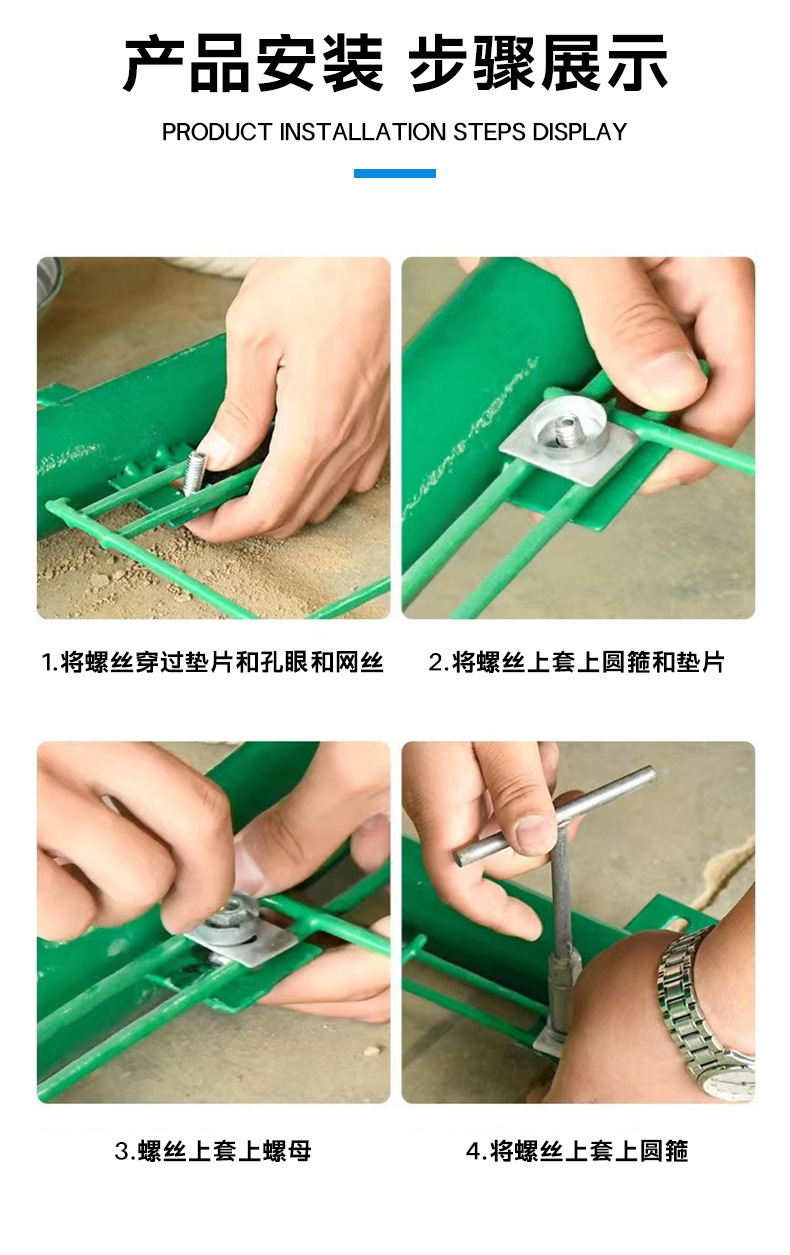 产品安装 步骤展示

PRODUCT INSTALLATION STEPS DISPLAY

1.将螺丝穿过垫片和孔眼和网丝

2.将螺丝上套上圆箍和垫片

3.螺丝上套上螺母

4.将螺丝上套上圆箍