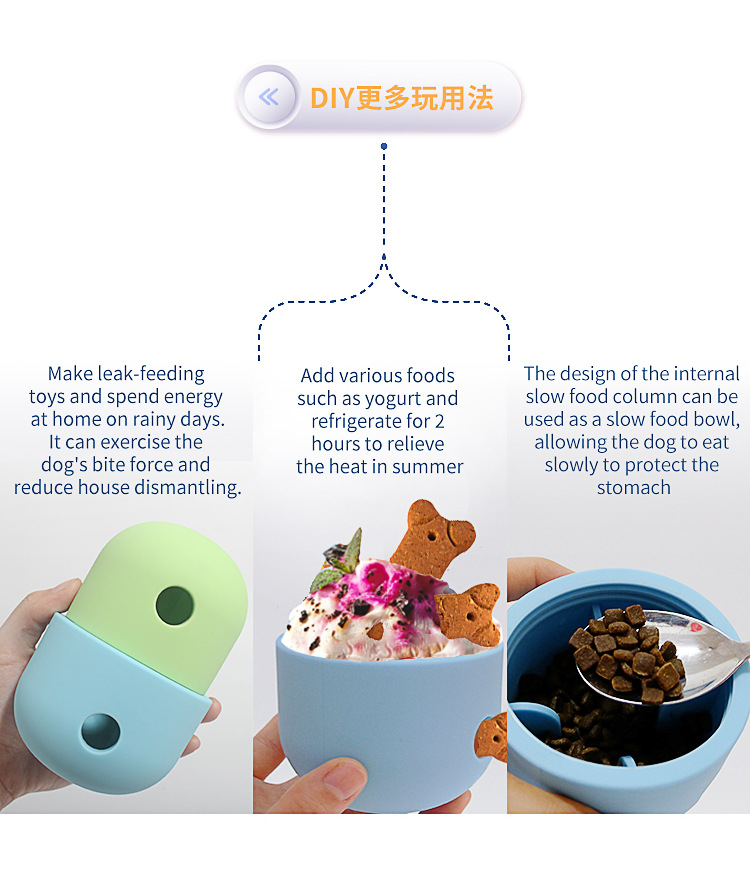 DIY更多玩用法

Make leak-feeding toys and spend energy at home on rainy days. It can exercise the dog's bite force and reduce house dismantling.

Add various foods such as yogurt and refrigerate for 2 hours to relieve the heat in summer

The design of the internal slow food column can be used as a slow food bowl, allowing the dog to eat slowly to protect the stomach