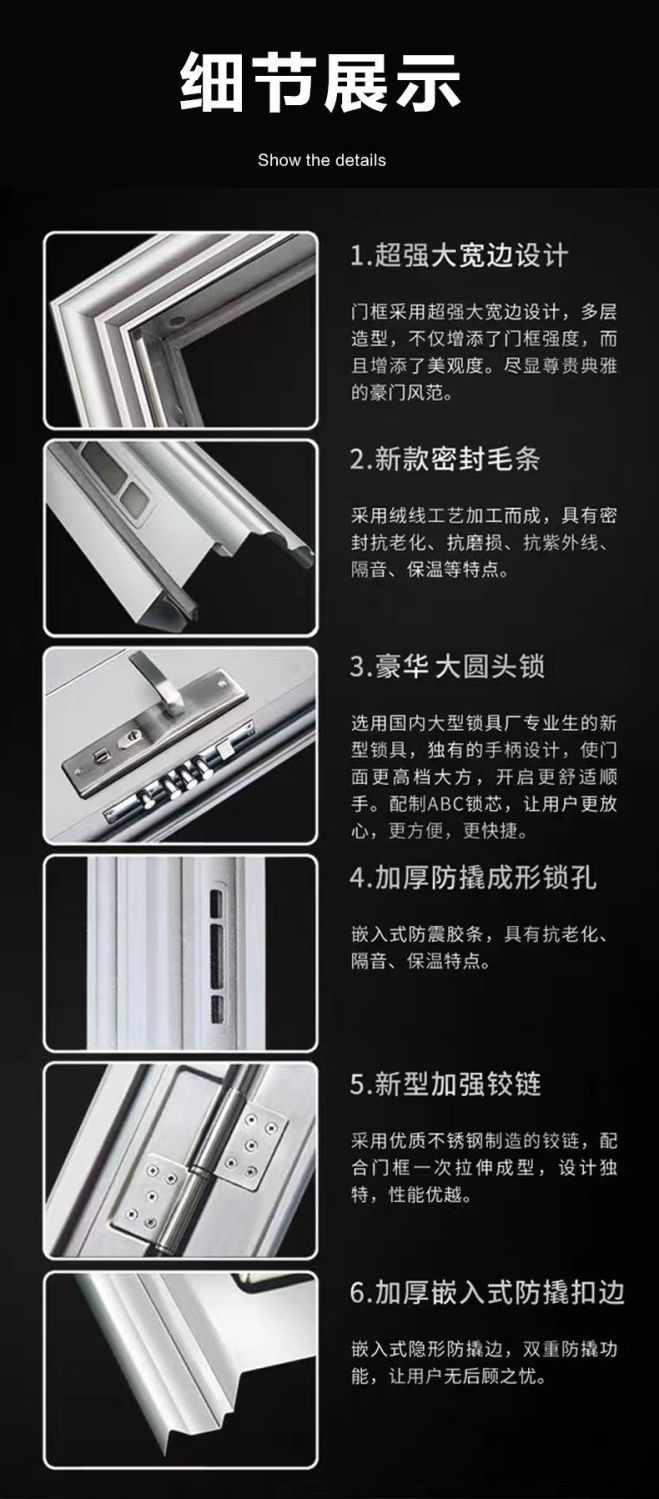 细节展示

Show the details

1.超强大宽边设计

门框采用超强大宽边设计，多层造型，不仅增添了门框强度，而且增添了美观度。尽显尊贵典雅的豪门风范。

2.新款密封毛条

采用绒线工艺加工而成，具有密封抗老化、抗磨损、抗紫外线、隔音、保温等特点。

3.豪华 大圆头锁

选用国内大型锁具厂专业生的新型锁具，独有的手柄设计，使门面更高档大方，开启更舒适顺手。配制ABC锁芯，让用户更放心，更方便，更快捷。

4.加厚防撬成形锁孔

嵌入式防震胶条，具有抗老化、隔音、保温特点。

5.新型加强铰链

采用优质不锈钢制造的铰链，配合门框一次拉伸成型，设计独特，性能优越。

6.加厚嵌入式防撬扣边

嵌入式隐形防撬边，双重防撬功能，让用户无后顾之忧。