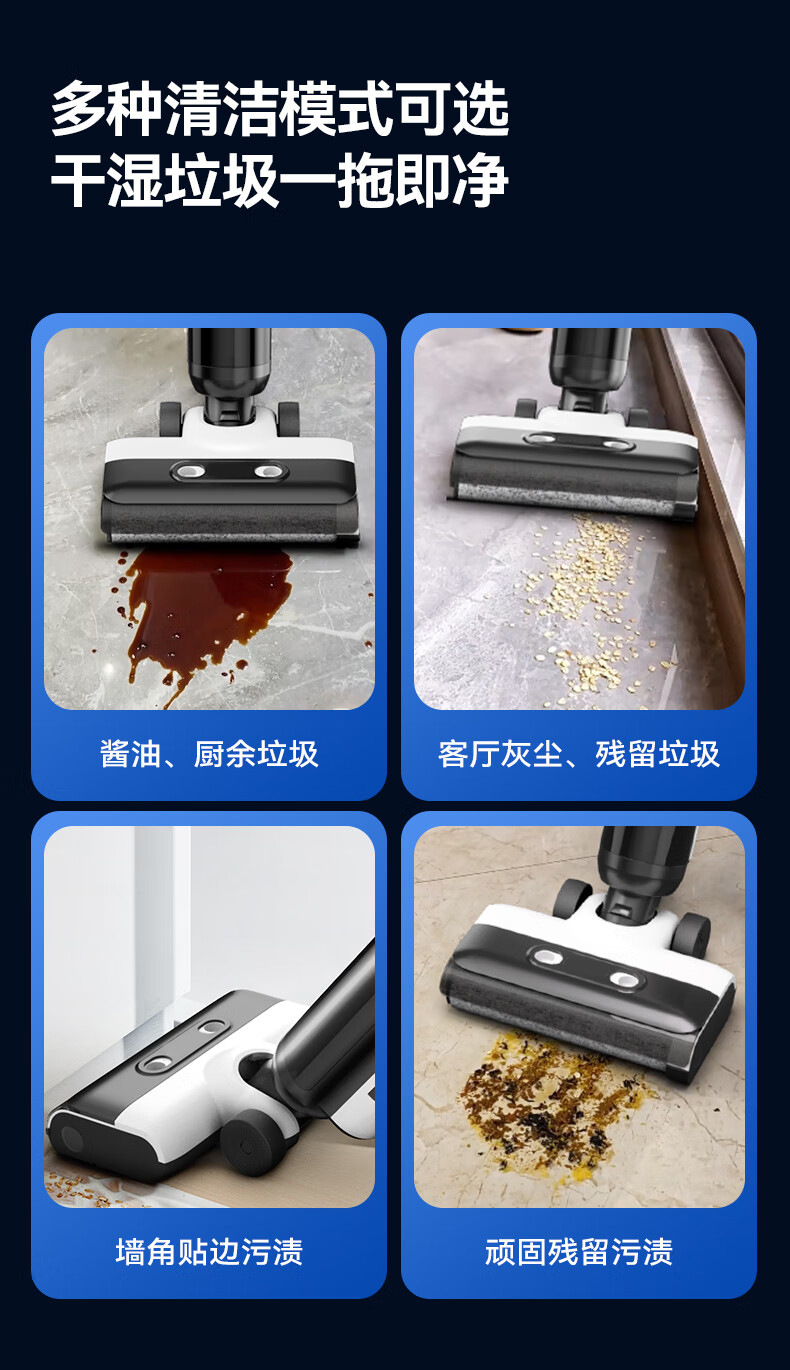 多种清洁模式可选
干湿垃圾一拖即净

酱油、厨余垃圾

客厅灰尘、残留垃圾

墙角贴边污渍

顽固残留污渍