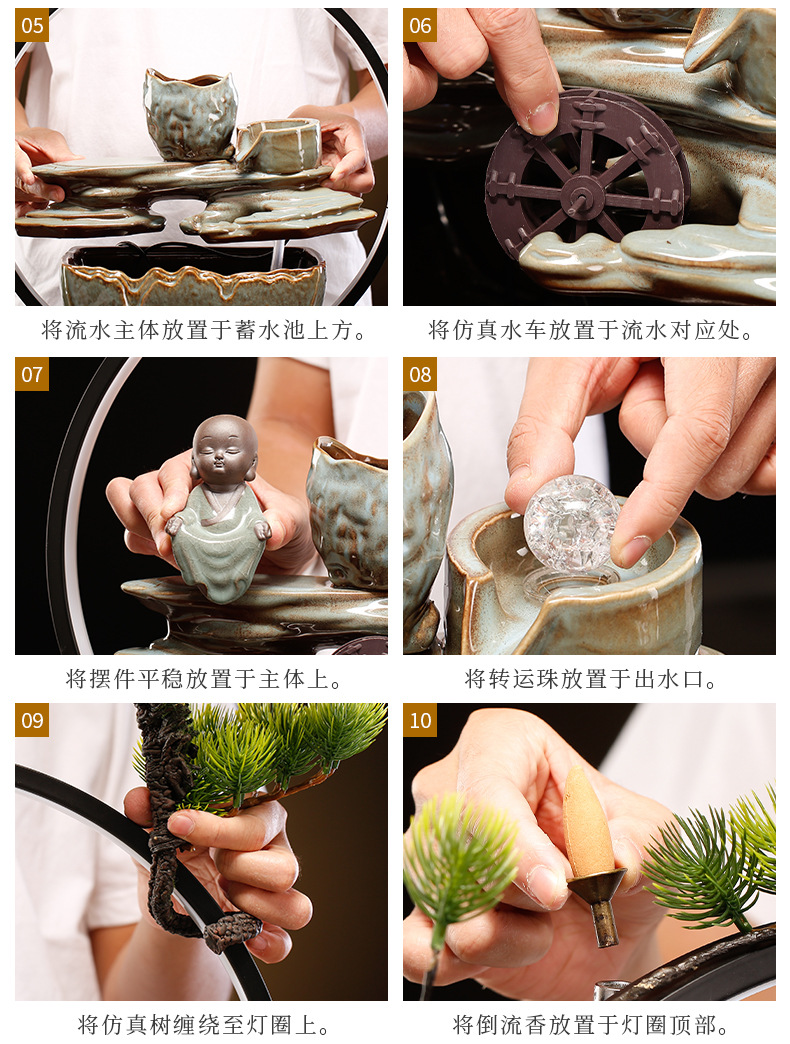 05

将流水主体放置于蓄水池上方。

06

将仿真水车放置于流水对应处。

07

将摆件平稳放置于主体上。

08

将转运珠放置于出水口。

09

将仿真树缠绕至灯圈上。

10

将倒流香放置于灯圈顶部。