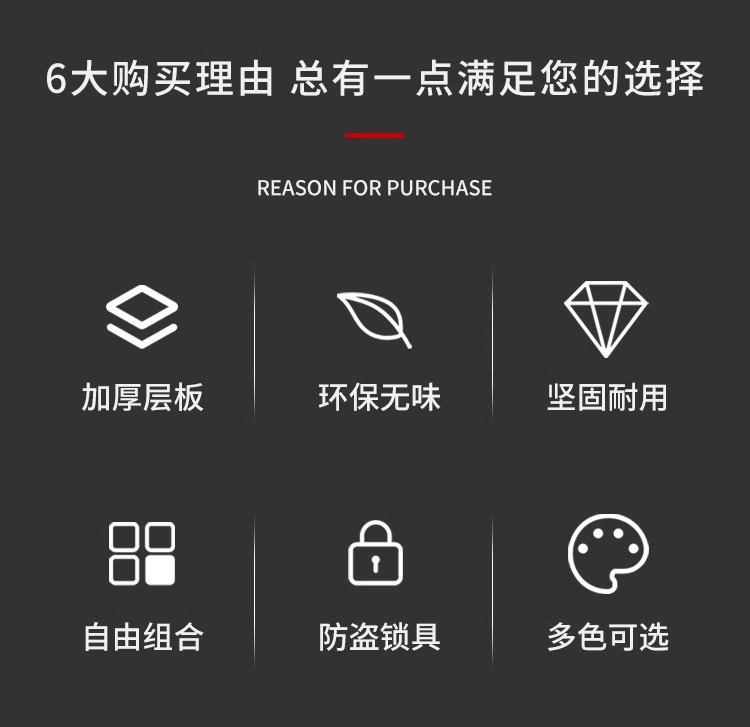 6大购买理由 总有一点满足您的选择

REASON FOR PURCHASE

加厚层板

环保无味

坚固耐用

自由组合

防盗锁具

多色可选