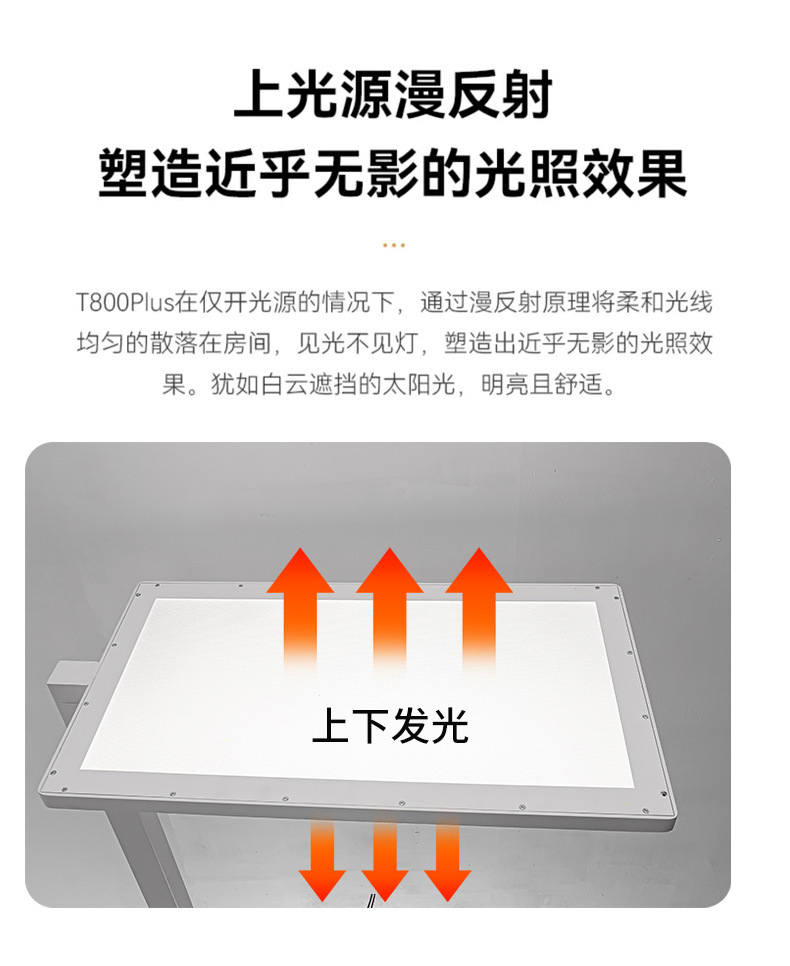 上光源漫反射
塑造近乎无影的光照效果

T800Plus在仅开光源的情况下，通过漫反射原理将柔和光线均匀的散落在房间，见光不见灯，塑造出近乎无影的光照效果。犹如白云遮挡的太阳光，明亮且舒适。

上下发光