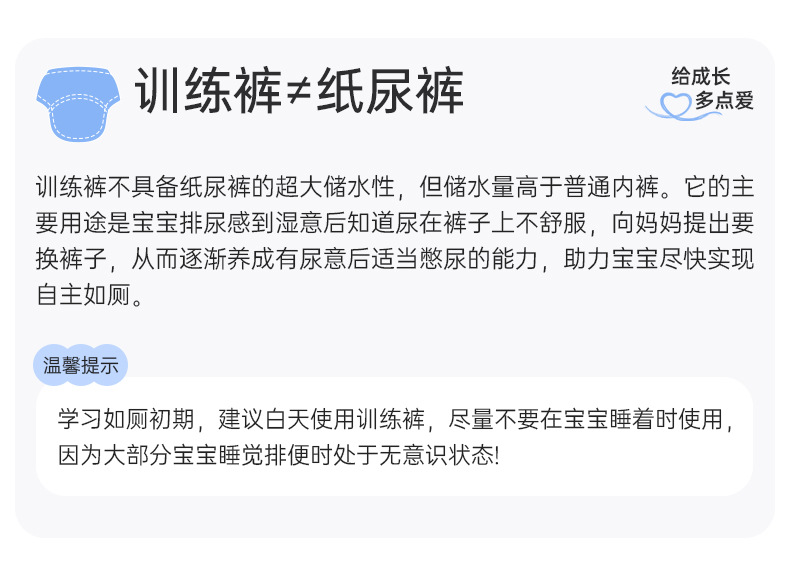 训练裤≠纸尿裤

给成长
多点爱

训练裤不具备纸尿裤的超大储水性，但储水量高于普通内裤。它的主要用途是宝宝排尿感到湿意后知道尿在裤子上不舒服，向妈妈提出要换裤子，从而逐渐养成有尿意后适当憋尿的能力，助力宝宝尽快实现自主如厕。

温馨提示

学习如厕初期，建议白天使用训练裤，尽量不要在宝宝睡着时使用，因为大部分宝宝睡觉排便时处于无意识状态!