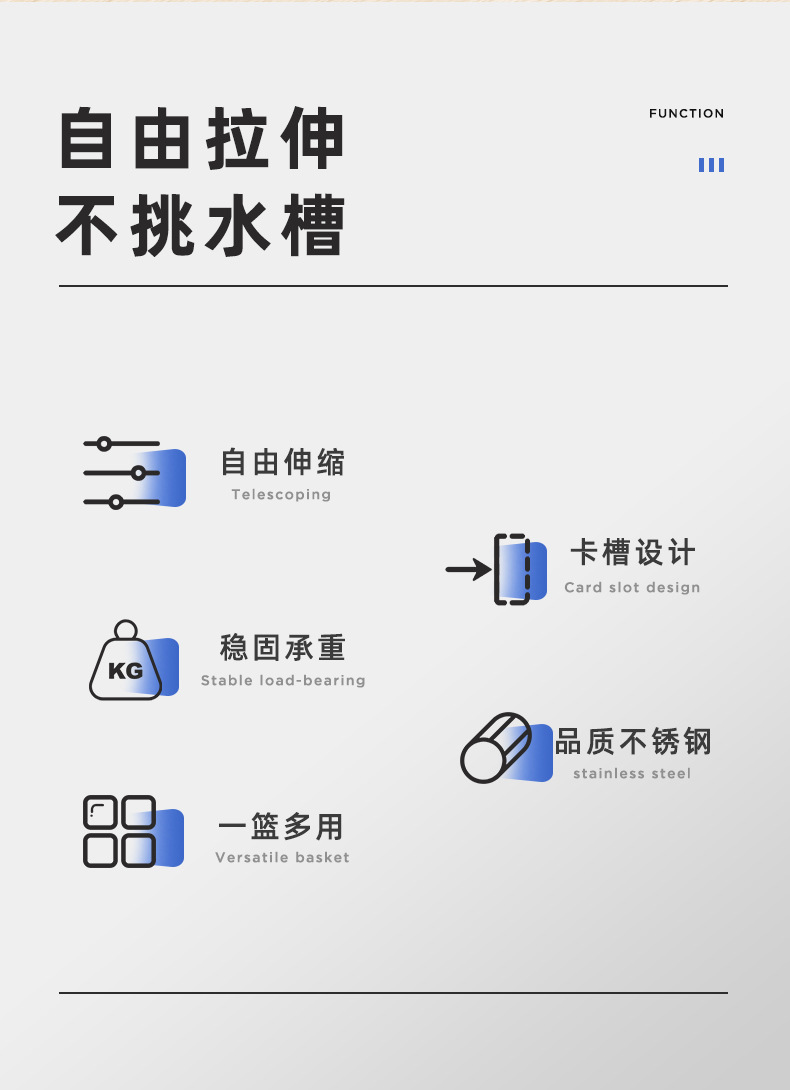 自由拉伸
不挑水槽

FUNCTION

自由伸缩
Telescoping

卡槽设计
Card slot design

KG
稳固承重
Stable load-bearing

品质不锈钢
stainless steel

一篮多用
Versatile basket