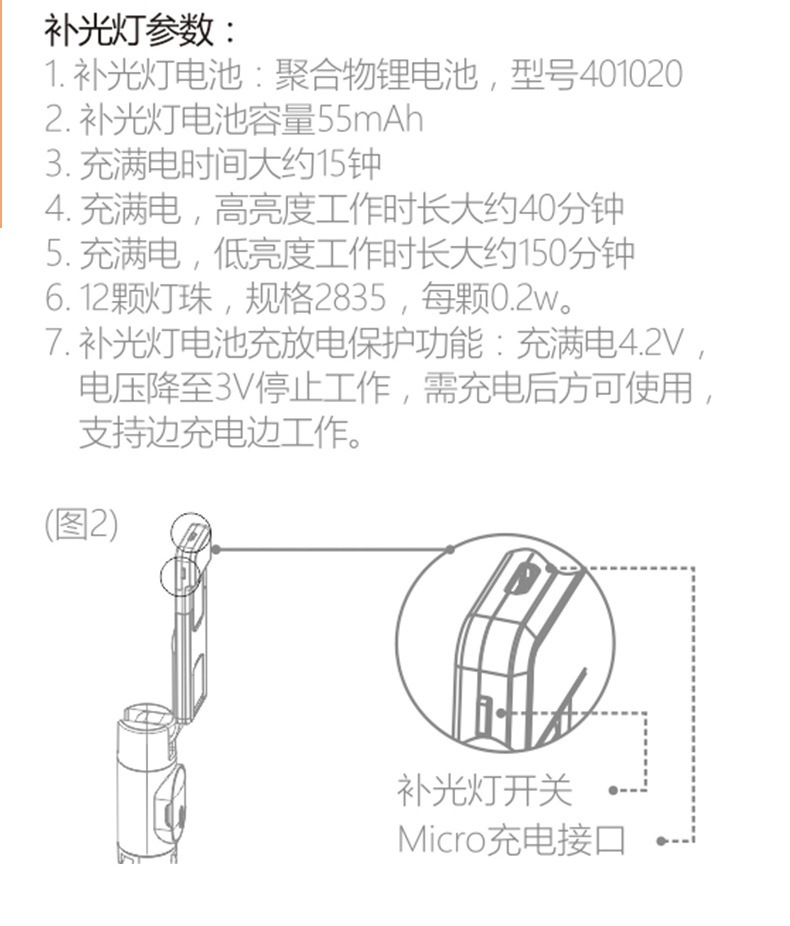 补光灯参数：

1. 补光灯电池：聚合物锂电池，型号401020
2. 补光灯电池容量55mAh
3. 充满电时间大约15钟
4. 充满电，高亮度工作时长大约40分钟
5. 充满电，低亮度工作时长大约150分钟
6. 12颗灯珠，规格2835，每颗0.2w。
7. 补光灯电池充放电保护功能：充满电4.2V，电压降至3V停止工作，需充电后方可使用，支持边充电边工作。

(图2)

补光灯开关
Micro充电接口