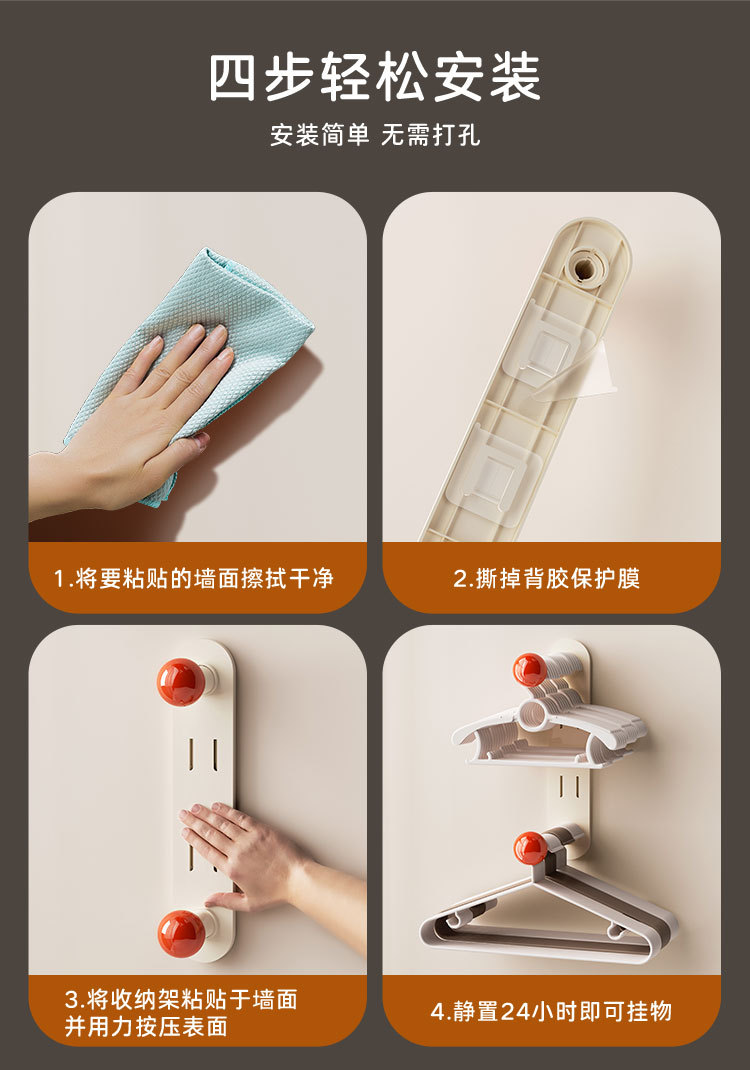 四步轻松安装

安装简单 无需打孔

1.将要粘贴的墙面擦拭干净

2.撕掉背胶保护膜

3.将收纳架粘贴于墙面并用力按压表面

4.静置24小时即可挂物