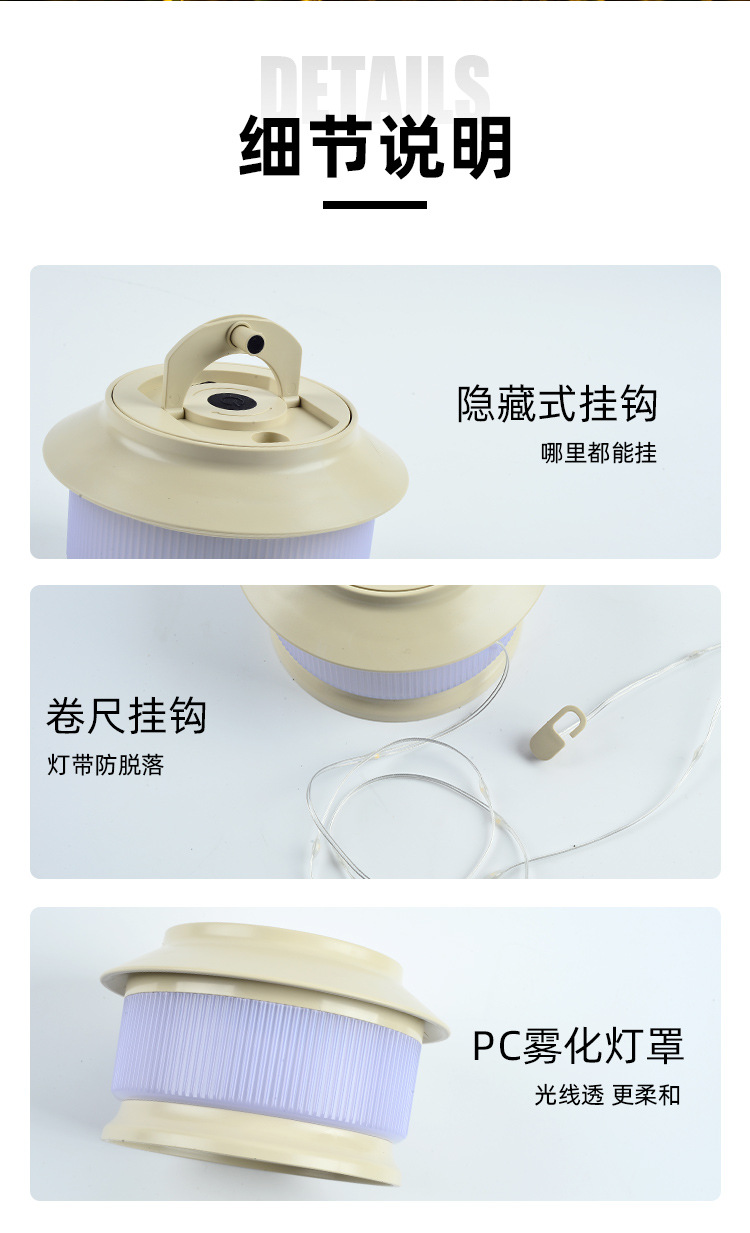 DETAILS
细节说明

隐藏式挂钩
哪里都能挂

卷尺挂钩
灯带防脱落

PC雾化灯罩
光线透 更柔和