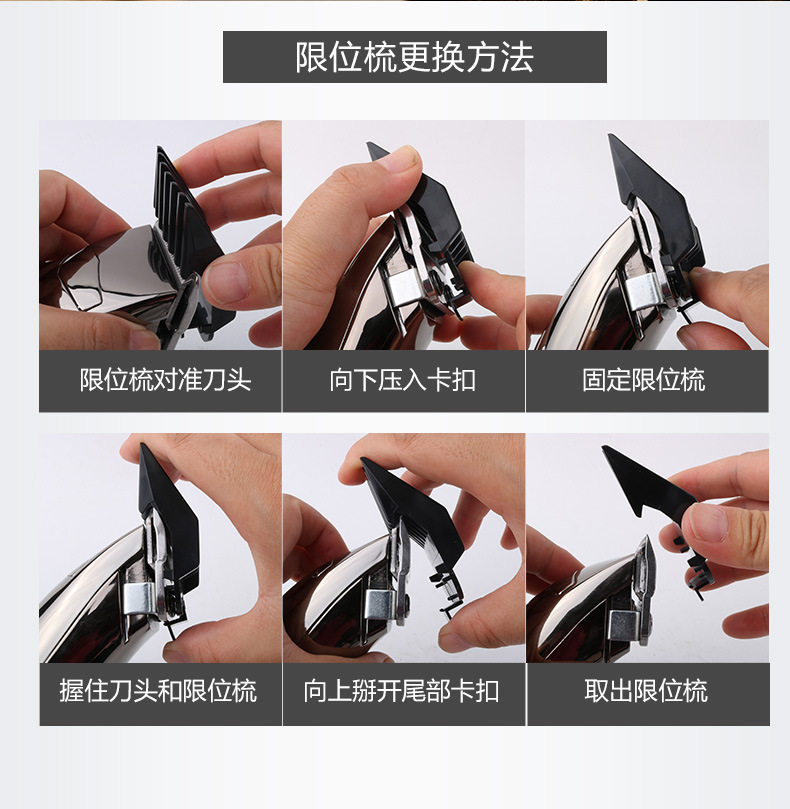 限位梳更换方法

限位梳对准刀头

向下压入卡扣

固定限位梳

握住刀头和限位梳

向上掰开尾部卡扣

取出限位梳