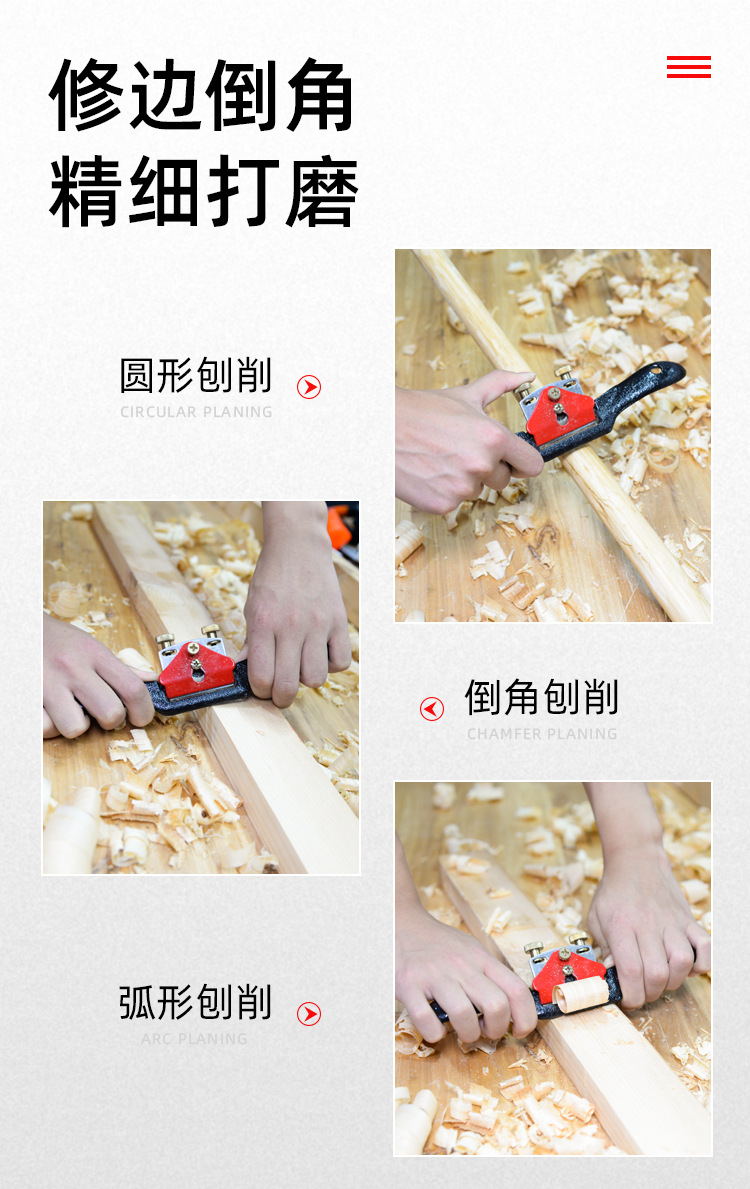 修边倒角
精细打磨

圆形刨削
CIRCULAR PLANING

倒角刨削
CHAMFER PLANING

弧形刨削
ARC PLANING