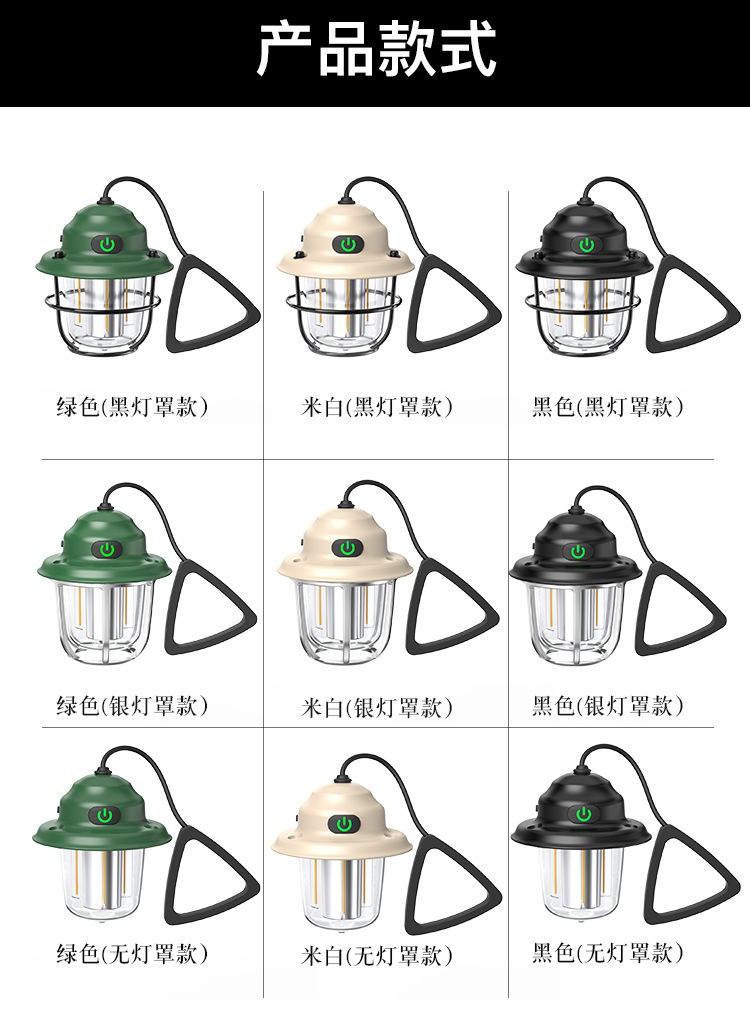 产品款式

绿色(黑灯罩款)

米白(黑灯罩款)

黑色(黑灯罩款)

绿色(银灯罩款)

米白(银灯罩款)

黑色(银灯罩款)

绿色(无灯罩款)

米白(无灯罩款)

黑色(无灯罩款)