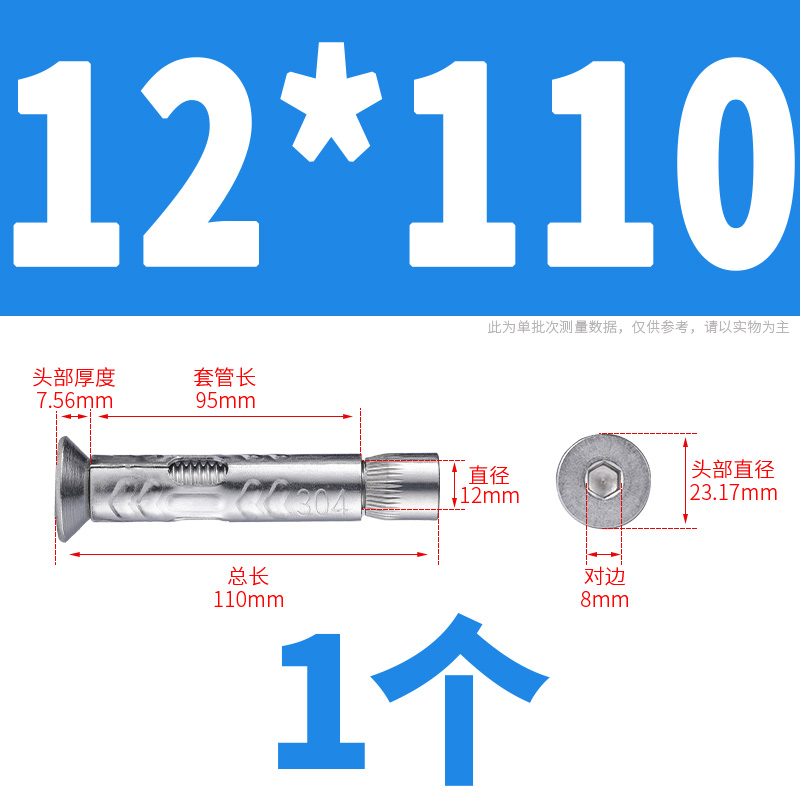 12*110

此为单批次测量数据，仅供参考，请以实物为主

头部厚度
7.56mm

套管长
95mm

304

直径
12mm

总长
110mm

头部直径
23.17mm

对边
8mm

1个