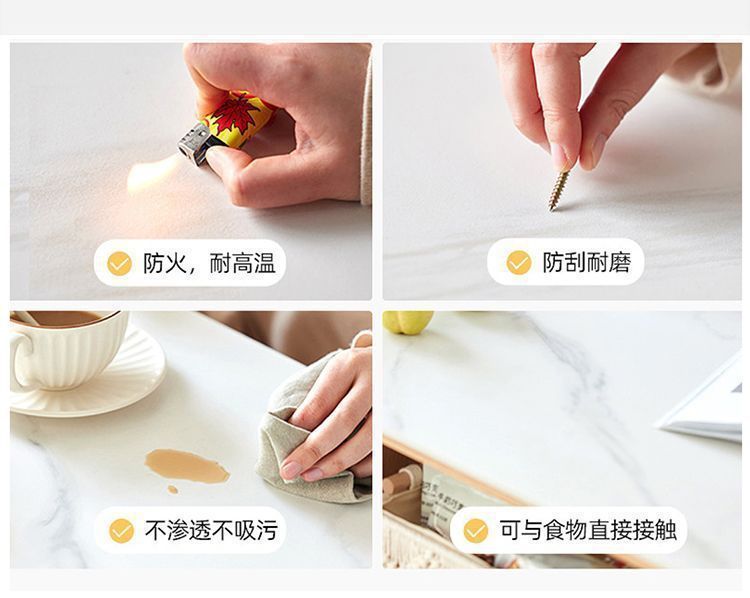 防火，耐高温

防刮耐磨

不渗透不吸污

可与食物直接接触