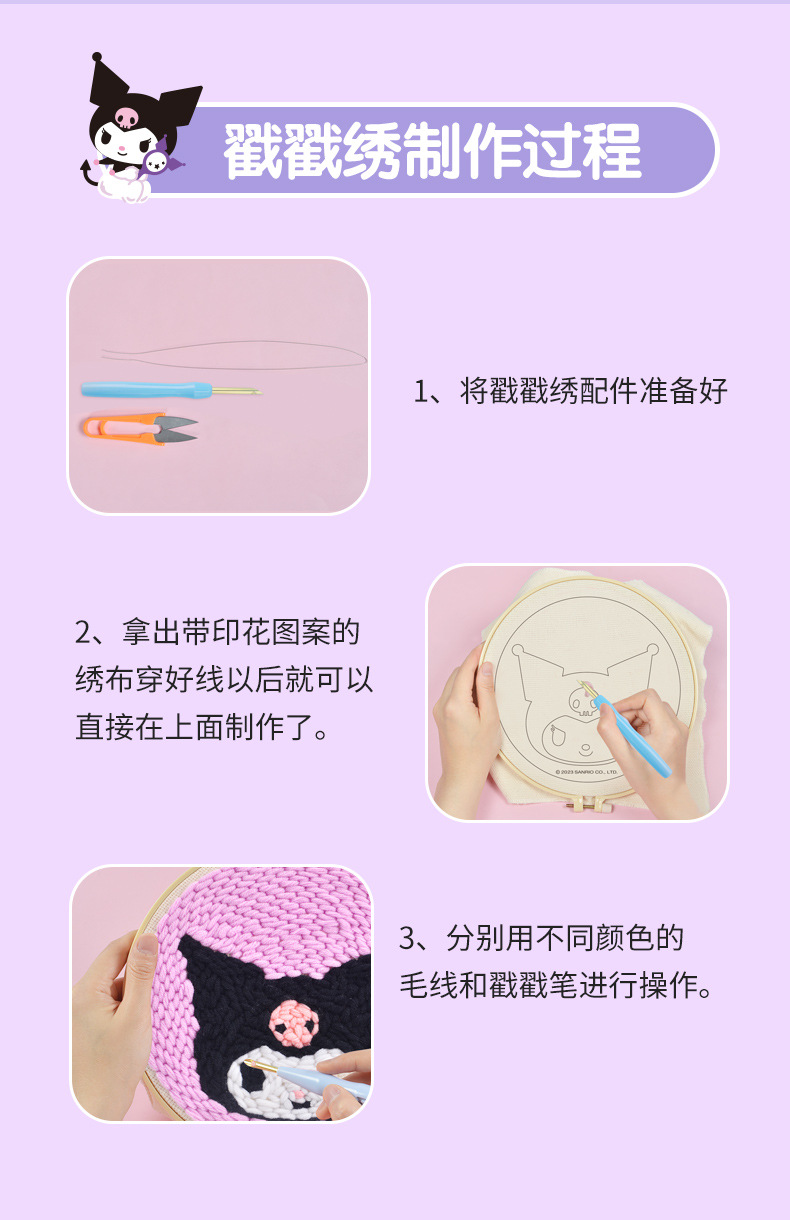 戳戳绣制作过程

1、将戳戳绣配件准备好

2、拿出带印花图案的绣布穿好线以后就可以直接在上面制作了。

© 2023 SANRIO CO., LTD.

3、分别用不同颜色的毛线和戳戳笔进行操作。