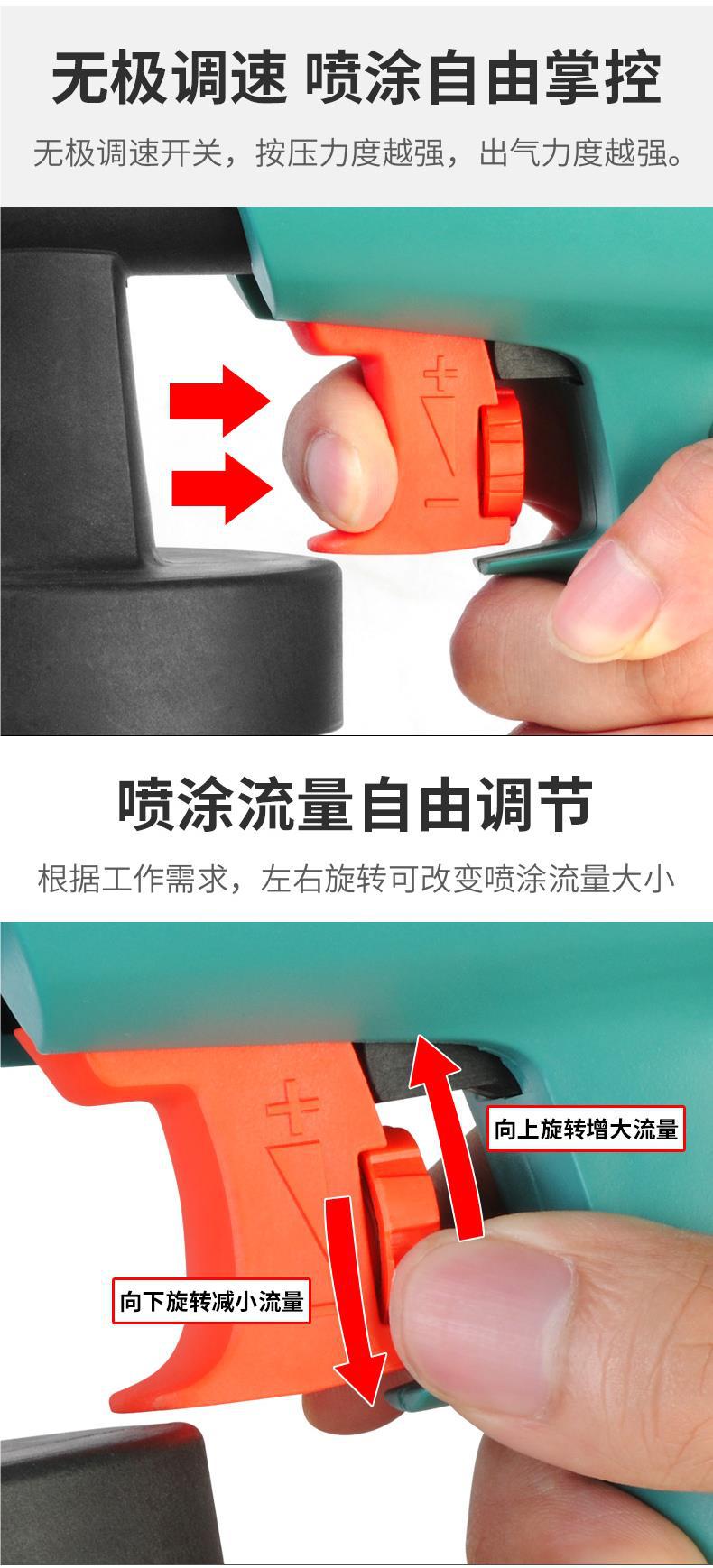 无极调速 喷涂自由掌控

无极调速开关，按压力度越强，出气力度越强。

+

−

喷涂流量自由调节

根据工作需求，左右旋转可改变喷涂流量大小

+

向上旋转增大流量

向下旋转减小流量