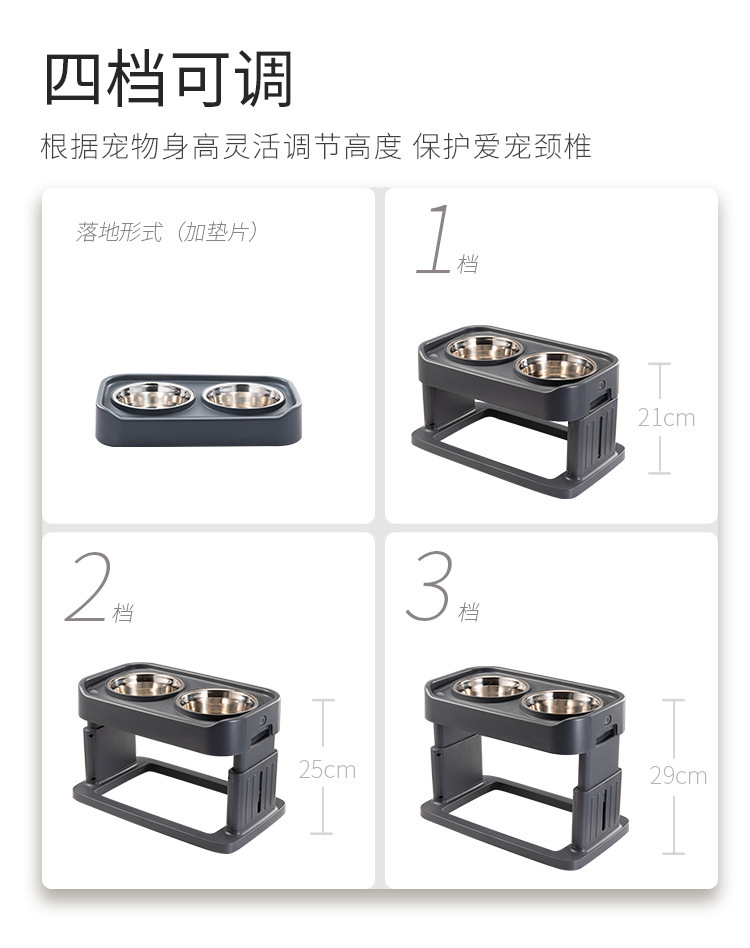 四档可调

根据宠物身高灵活调节高度 保护爱宠颈椎

落地形式（加垫片）

1档

21cm

2档

25cm

3档

29cm