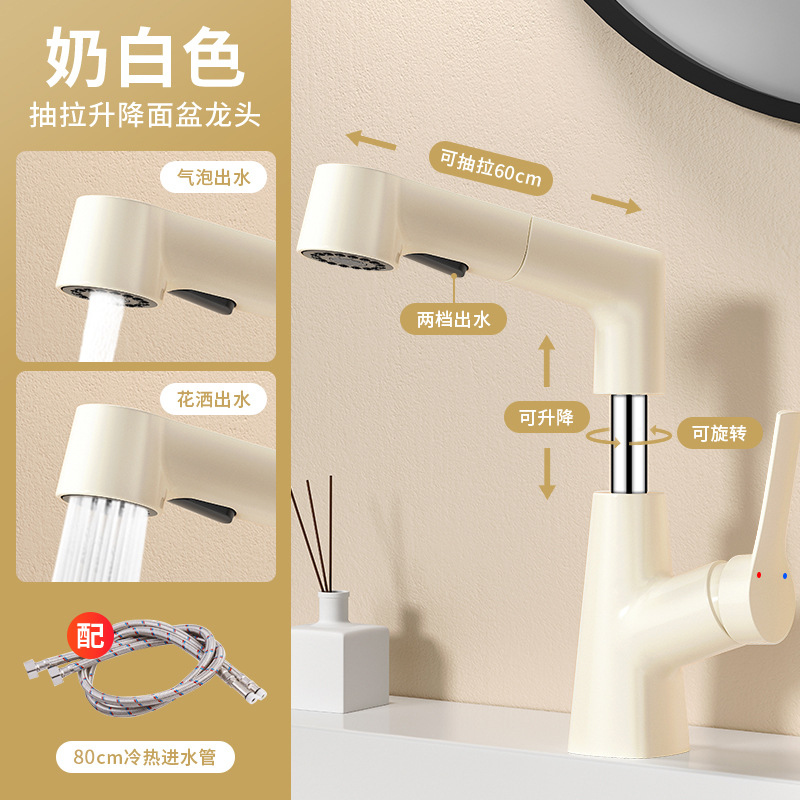 奶白色
抽拉升降面盆龙头

气泡出水

花洒出水

配

80cm冷热进水管

可抽拉60cm

两档出水

可升降

可旋转