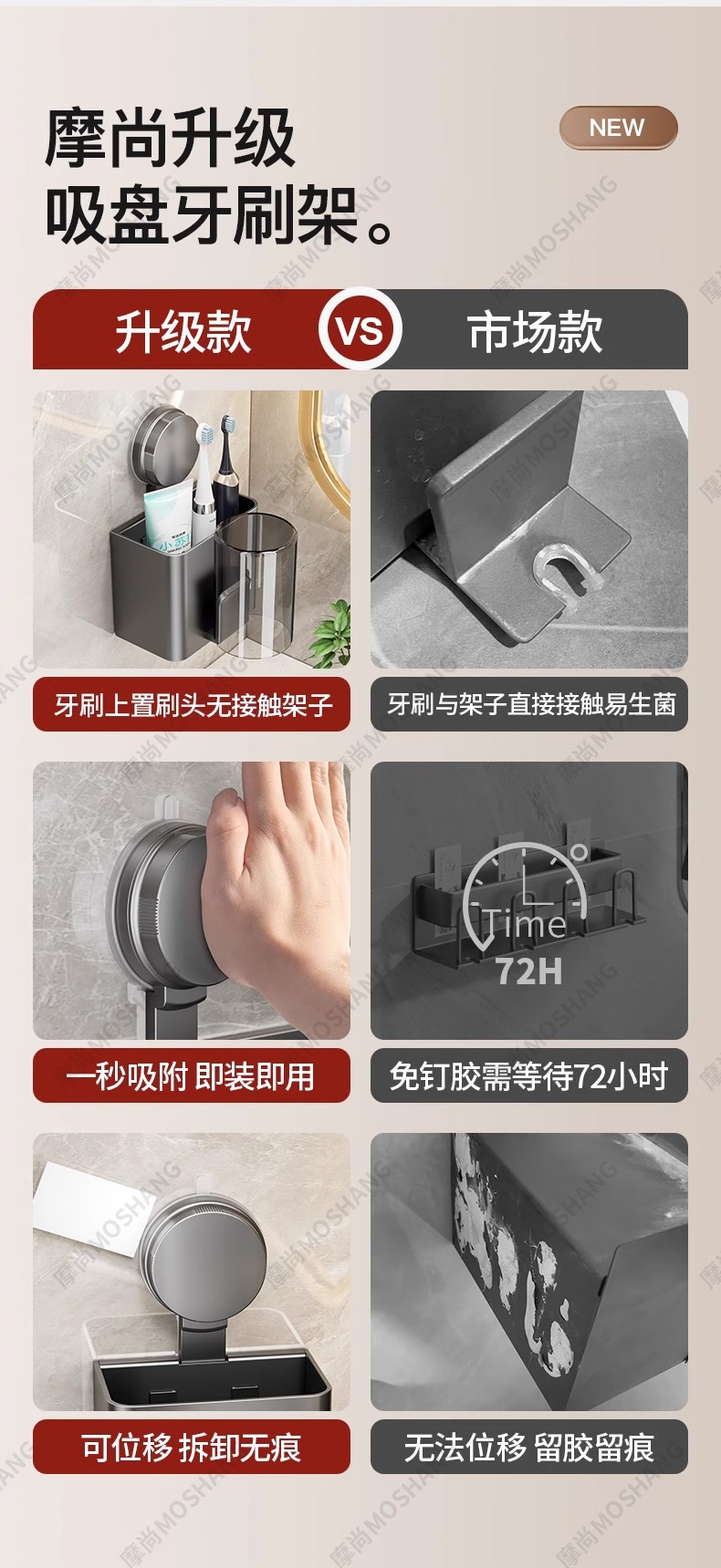 摩尚升级
吸盘牙刷架。

NEW

升级款 VS 市场款

牙刷上置刷头无接触架子

牙刷与架子直接接触易生菌

Time
72H

一秒吸附 即装即用

免钉胶需等待72小时

可位移 拆卸无痕

无法位移 留胶留痕

摩尚MOSHANG