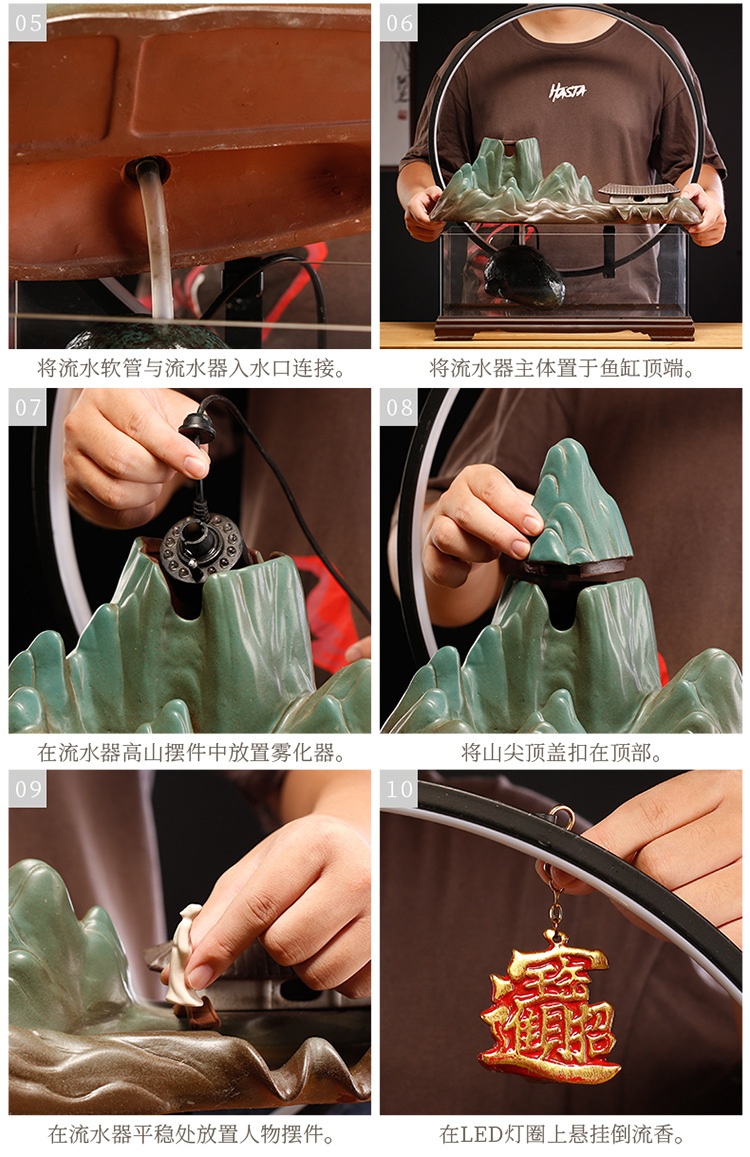 05

将流水软管与流水器入水口连接。

06

HASTA

将流水器主体置于鱼缸顶端。

07

在流水器高山摆件中放置雾化器。

08

将山尖顶盖扣在顶部。

09

在流水器平稳处放置人物摆件。

10

招财进宝

在LED灯圈上悬挂倒流香。