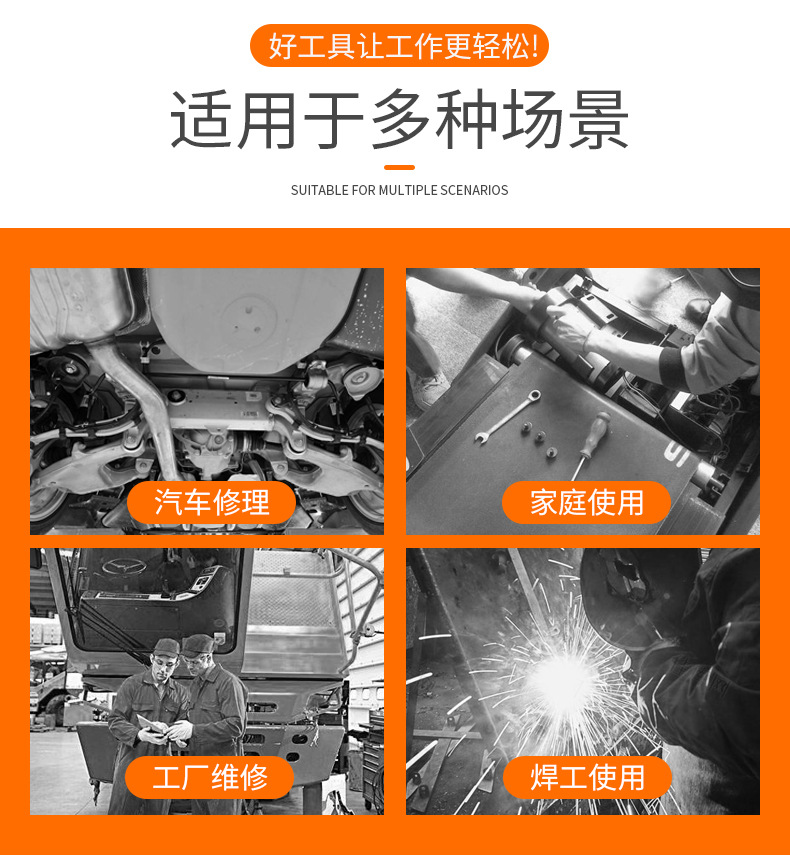 好工具让工作更轻松!

适用于多种场景

SUITABLE FOR MULTIPLE SCENARIOS

汽车修理

家庭使用

工厂维修

焊工使用