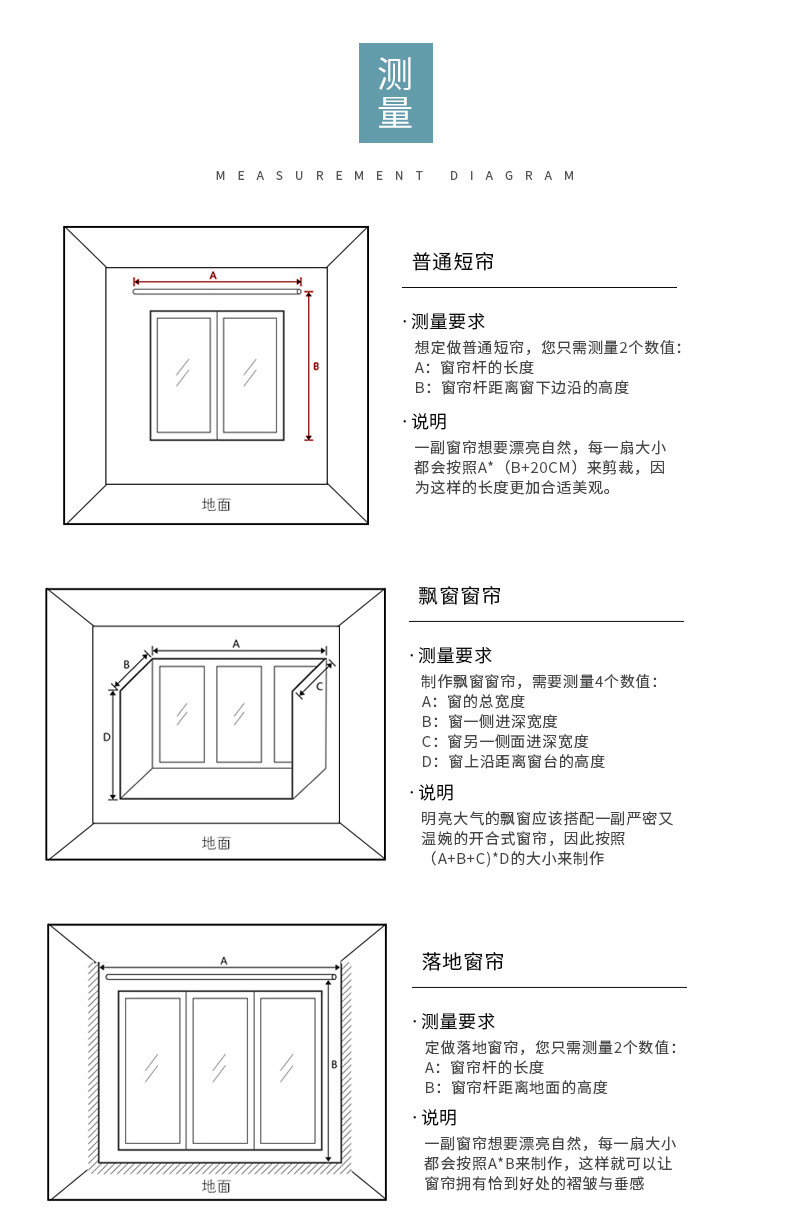 测量

MEASUREMENT DIAGRAM

A

B

地面

普通短帘

· 测量要求
想定做普通短帘，您只需测量2个数值：
A：窗帘杆的长度
B：窗帘杆距离窗下边沿的高度

· 说明
一副窗帘想要漂亮自然，每一扇大小都会按照A*（B+20CM）来剪裁，因为这样的长度更加合适美观。

A

B

C

D

地面

飘窗窗帘

· 测量要求
制作飘窗窗帘，需要测量4个数值：
A：窗的总宽度
B：窗一侧进深宽度
C：窗另一侧面进深宽度
D：窗上沿距离窗台的高度

· 说明
明亮大气的飘窗应该搭配一副严密又温婉的开合式窗帘，因此按照（A+B+C)*D的大小来制作

A

B

地面

落地窗帘

· 测量要求
定做落地窗帘，您只需测量2个数值：
A：窗帘杆的长度
B：窗帘杆距离地面的高度

· 说明
一副窗帘想要漂亮自然，每一扇大小都会按照A*B来制作，这样就可以让窗帘拥有恰到好处的褶皱与垂感