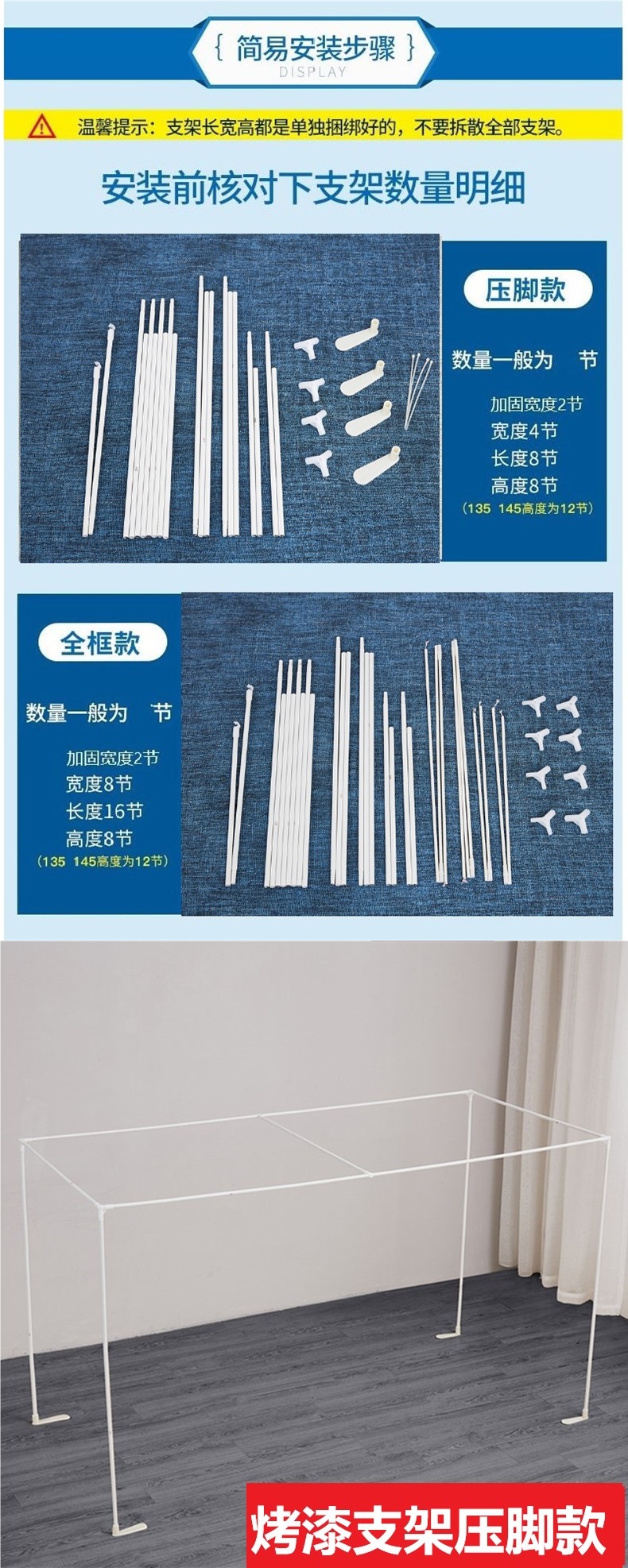 { 简易安装步骤 }
DISPLAY

温馨提示：支架长宽高都是单独捆绑好的，不要拆散全部支架。

安装前核对下支架数量明细

压脚款

数量一般为 节

加固宽度2节
宽度4节
长度8节
高度8节
（135 145高度为12节）

全框款

数量一般为 节

加固宽度2节
宽度8节
长度16节
高度8节
（135 145高度为12节）

烤漆支架压脚款