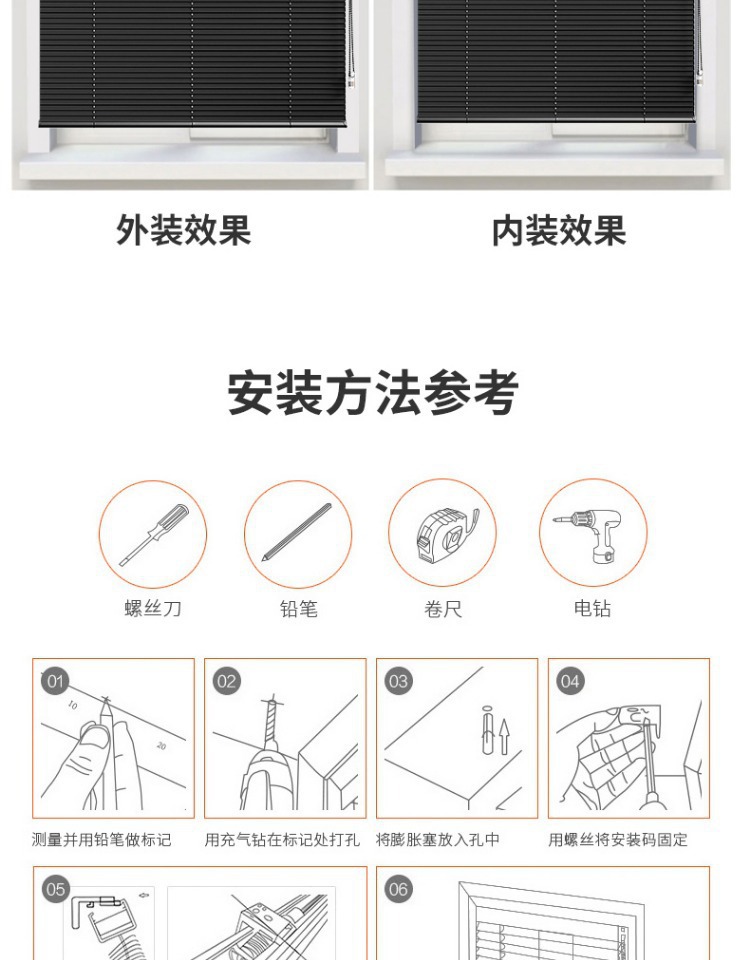 外装效果

内装效果

安装方法参考

螺丝刀

铅笔

卷尺

电钻

01

10

20

测量并用铅笔做标记

02

用充气钻在标记处打孔

03

将膨胀塞放入孔中

04

用螺丝将安装码固定

05

06