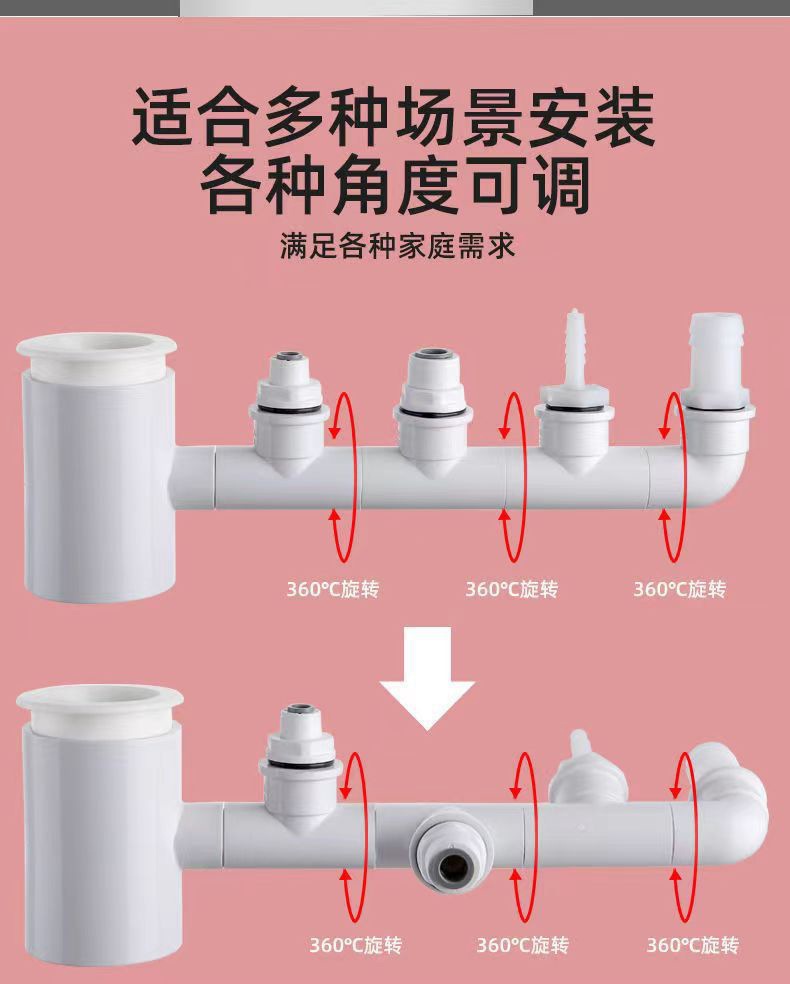 适合多种场景安装
各种角度可调

满足各种家庭需求

360°C旋转 360°C旋转 360°C旋转

360°C旋转 360°C旋转 360°C旋转