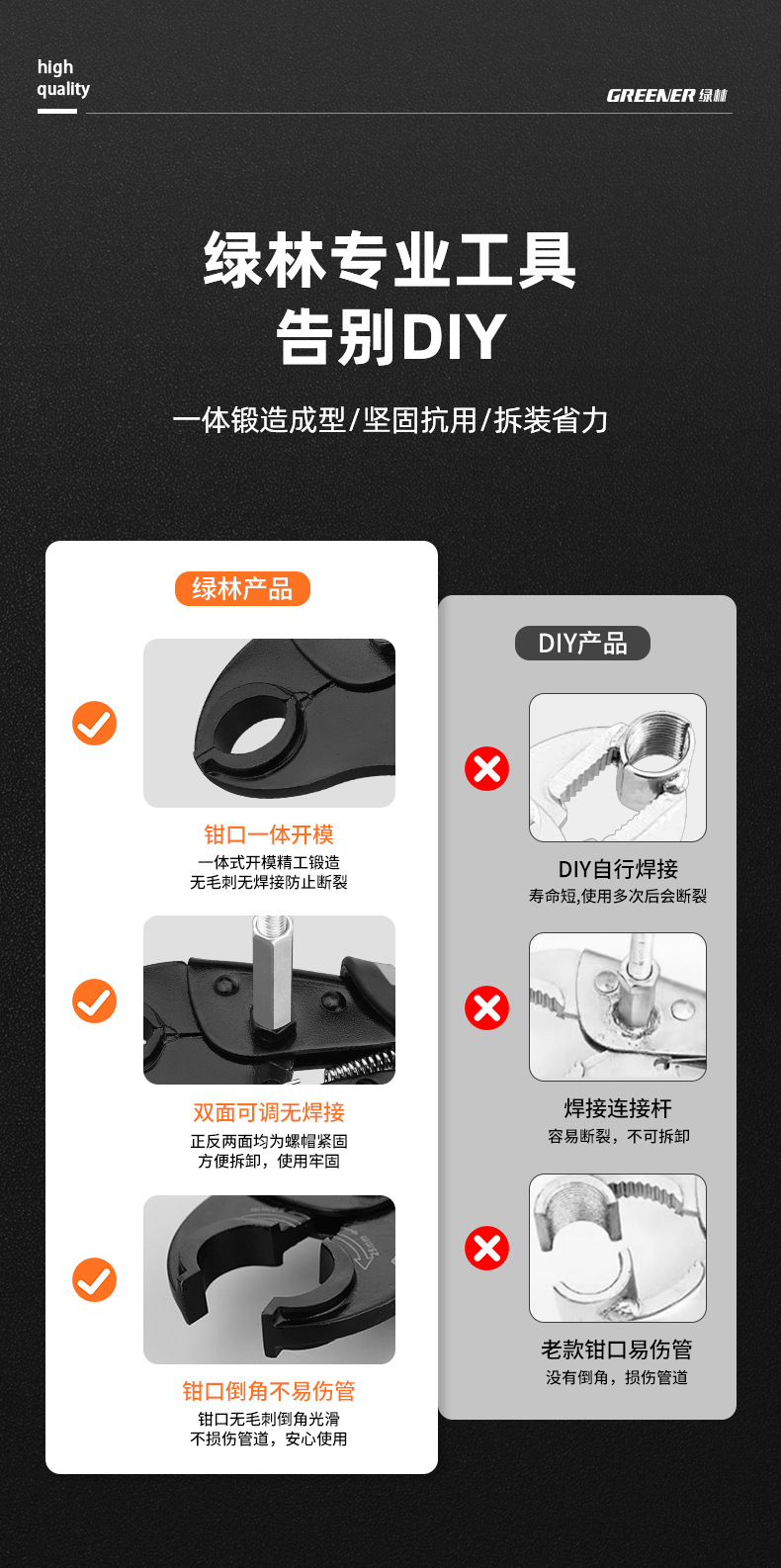 high quality

GREENER 绿林

绿林专业工具
告别DIY

一体锻造成型/坚固抗用/拆装省力

绿林产品

钳口一体开模
一体式开模精工锻造
无毛刺无焊接防止断裂

双面可调无焊接
正反两面均为螺帽紧固
方便拆卸，使用牢固

钳口倒角不易伤管
钳口无毛刺倒角光滑
不损伤管道，安心使用

DIY产品

DIY自行焊接
寿命短,使用多次后会断裂

焊接连接杆
容易断裂，不可拆卸

老款钳口易伤管
没有倒角，损伤管道