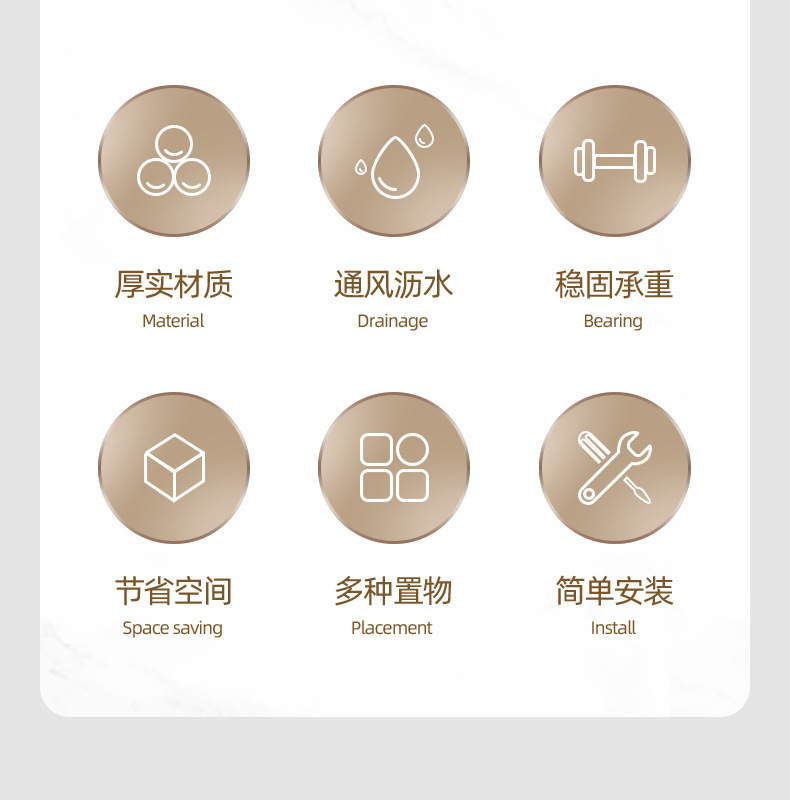 厚实材质
Material

通风沥水
Drainage

稳固承重
Bearing

节省空间
Space saving

多种置物
Placement

简单安装
Install