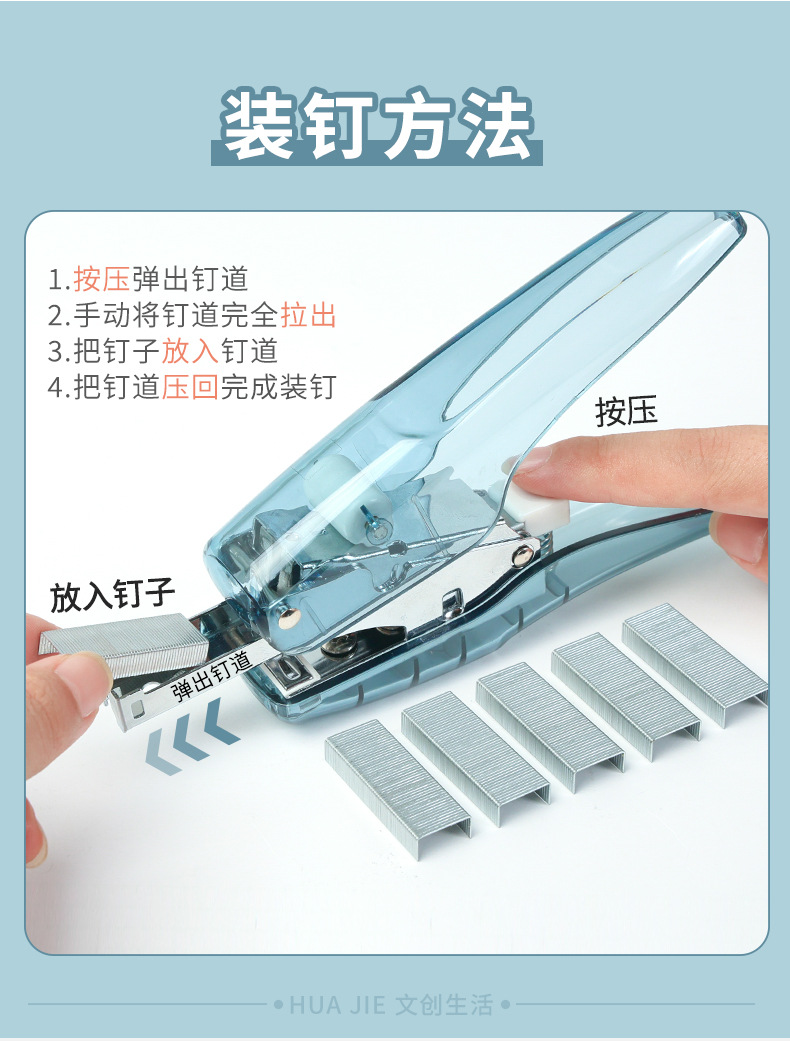 装钉方法

1.按压弹出钉道
2.手动将钉道完全拉出
3.把钉子放入钉道
4.把钉道压回完成装钉

按压

放入钉子

弹出钉道

HUA JIE 文创生活