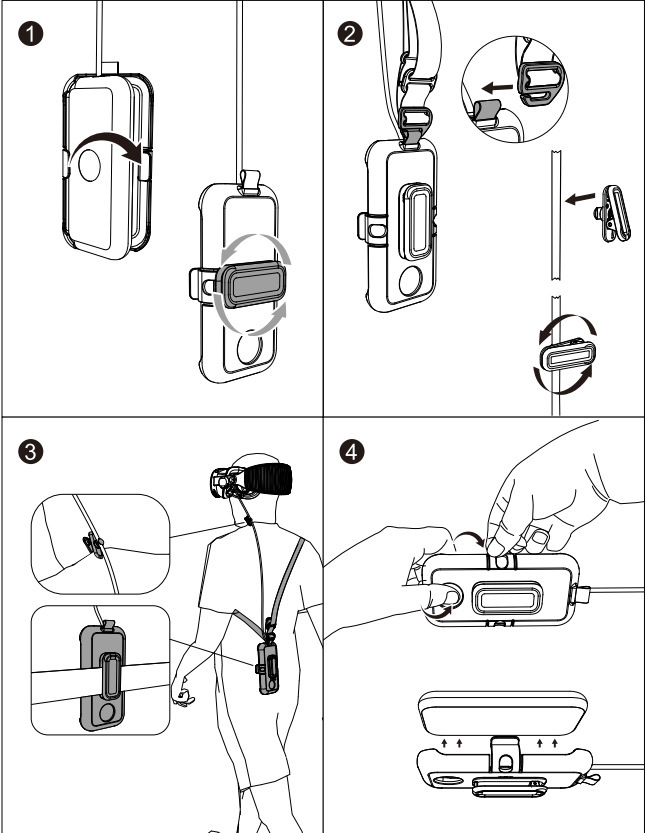 1

2

3

4