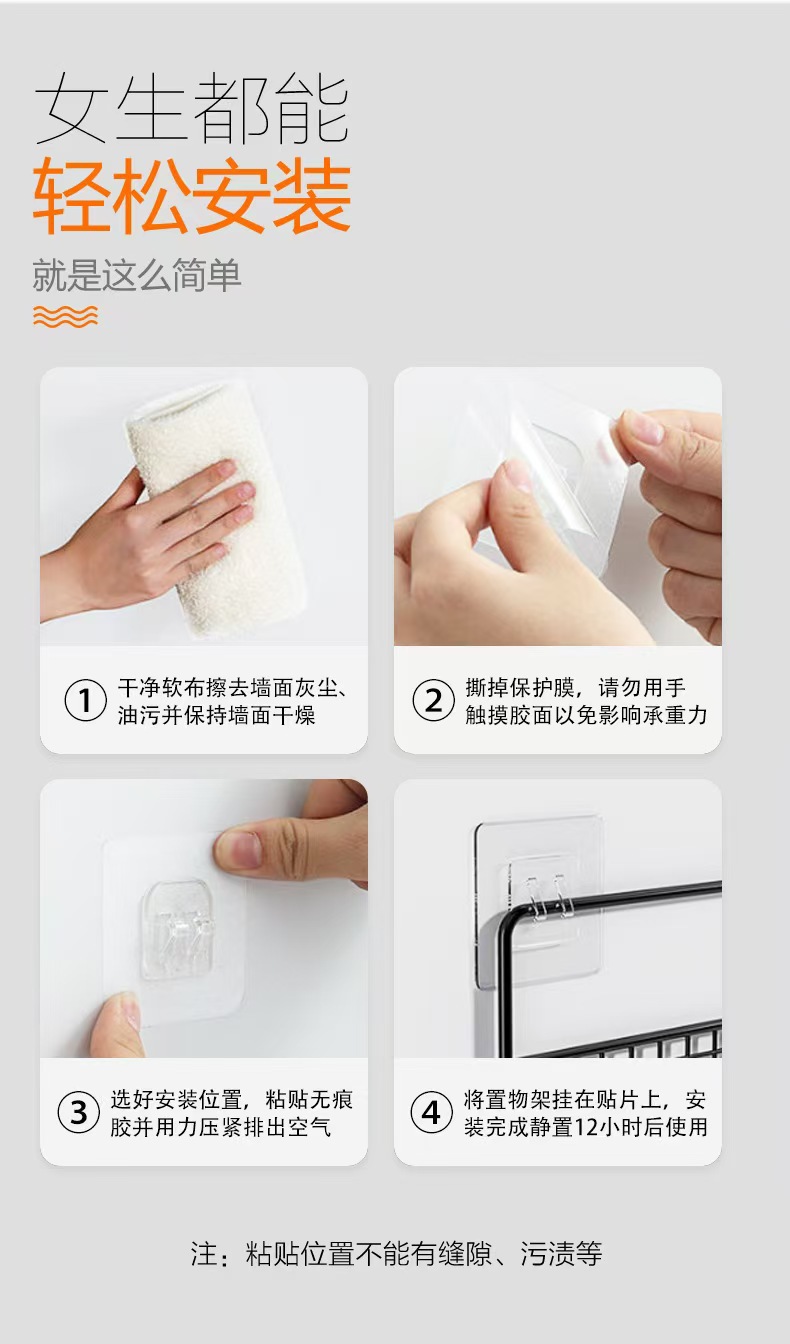 女生都能
轻松安装
就是这么简单

① 干净软布擦去墙面灰尘、油污并保持墙面干燥

② 撕掉保护膜，请勿用手触摸胶面以免影响承重力

③ 选好安装位置，粘贴无痕胶并用力压紧排出空气

④ 将置物架挂在贴片上，安装完成静置12小时后使用

注：粘贴位置不能有缝隙、污渍等