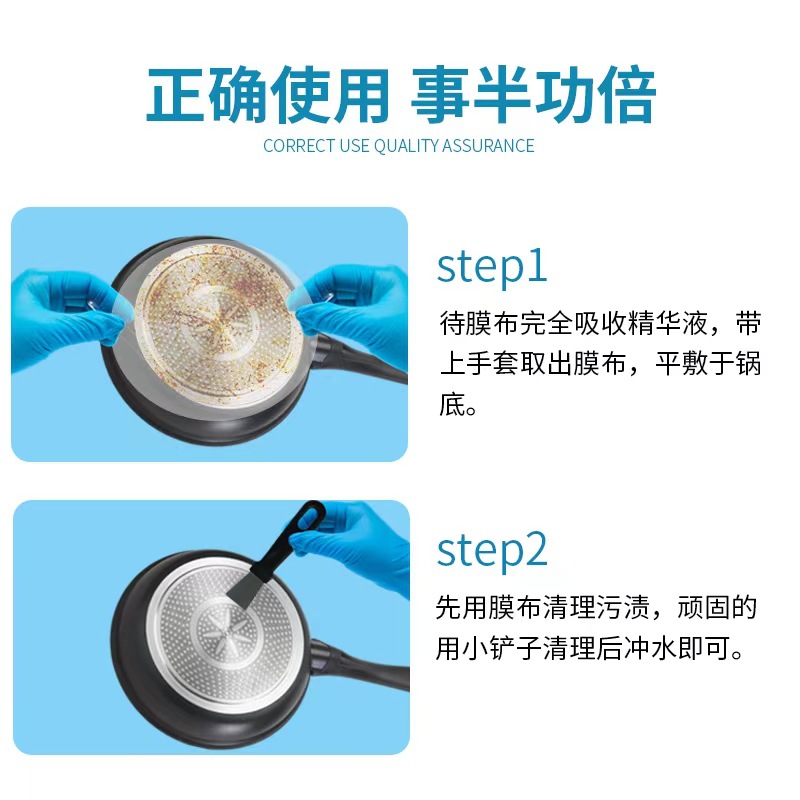 正确使用 事半功倍
CORRECT USE QUALITY ASSURANCE

step1
待膜布完全吸收精华液，带上手套取出膜布，平敷于锅底。

step2
先用膜布清理污渍，顽固的用小铲子清理后冲水即可。