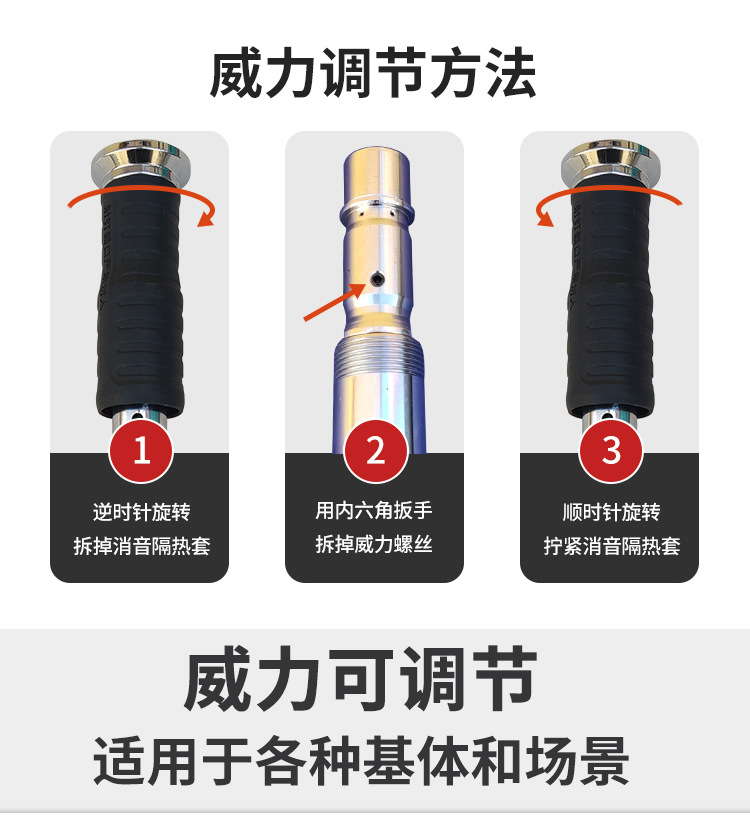 威力调节方法

1
逆时针旋转
拆掉消音隔热套

2
用内六角扳手
拆掉威力螺丝

3
顺时针旋转
拧紧消音隔热套

威力可调节
适用于各种基体和场景