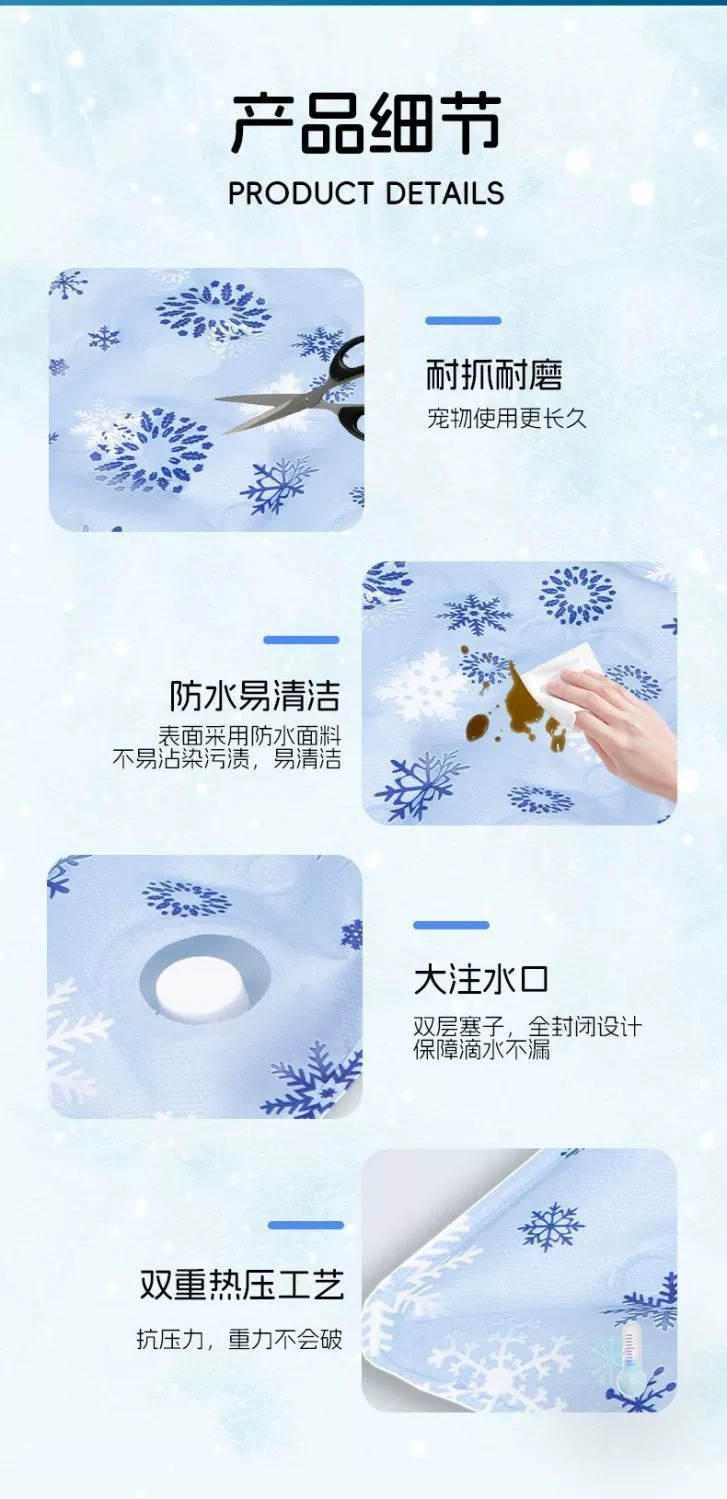 产品细节
PRODUCT DETAILS

耐抓耐磨
宠物使用更长久

防水易清洁
表面采用防水面料
不易沾染污渍，易清洁

大注水口
双层塞子，全封闭设计
保障滴水不漏

双重热压工艺
抗压力，重力不会破