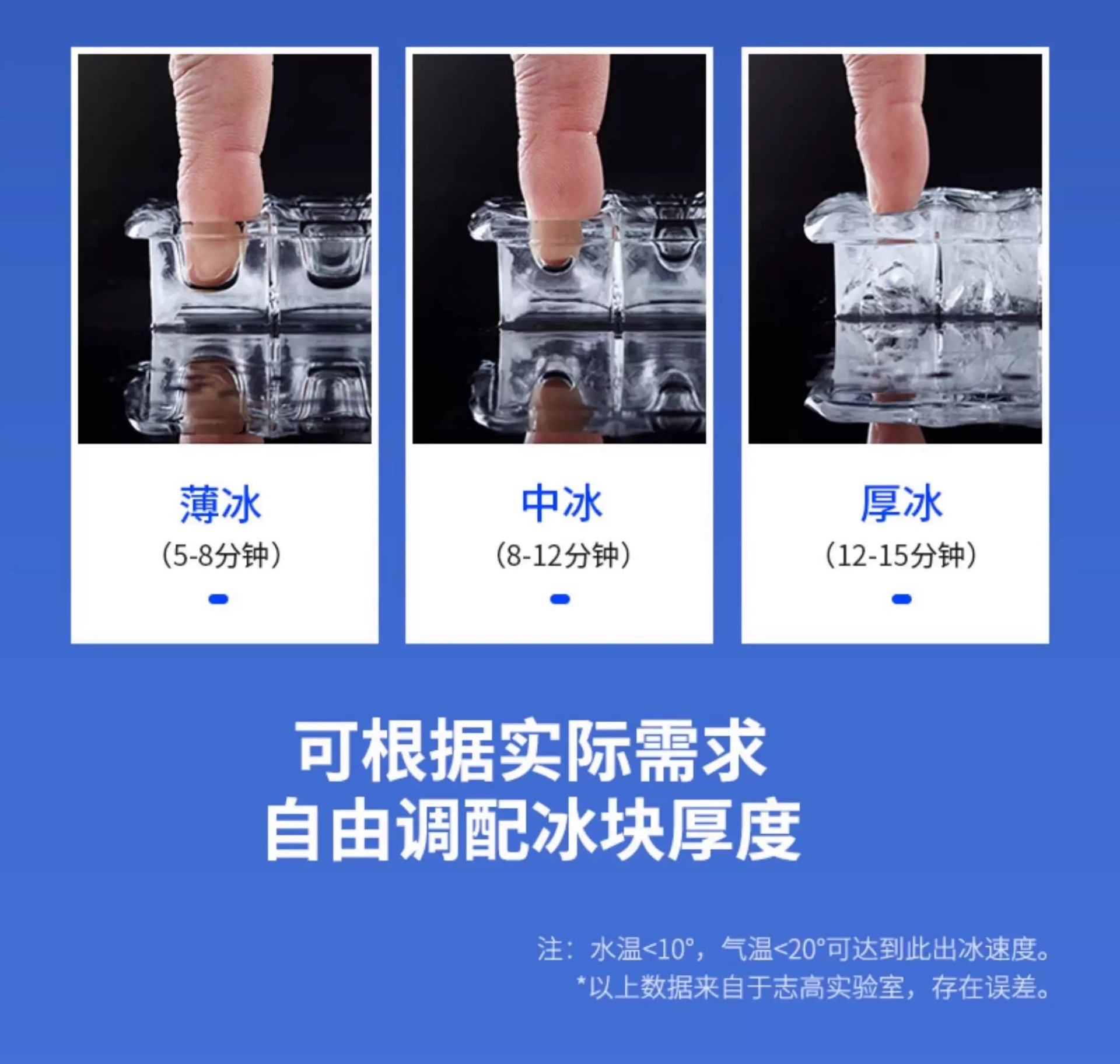 薄冰
（5-8分钟）

中冰
（8-12分钟）

厚冰
（12-15分钟）

可根据实际需求
自由调配冰块厚度

注：水温<10°，气温<20°可达到此出冰速度。
*以上数据来自于志高实验室，存在误差。