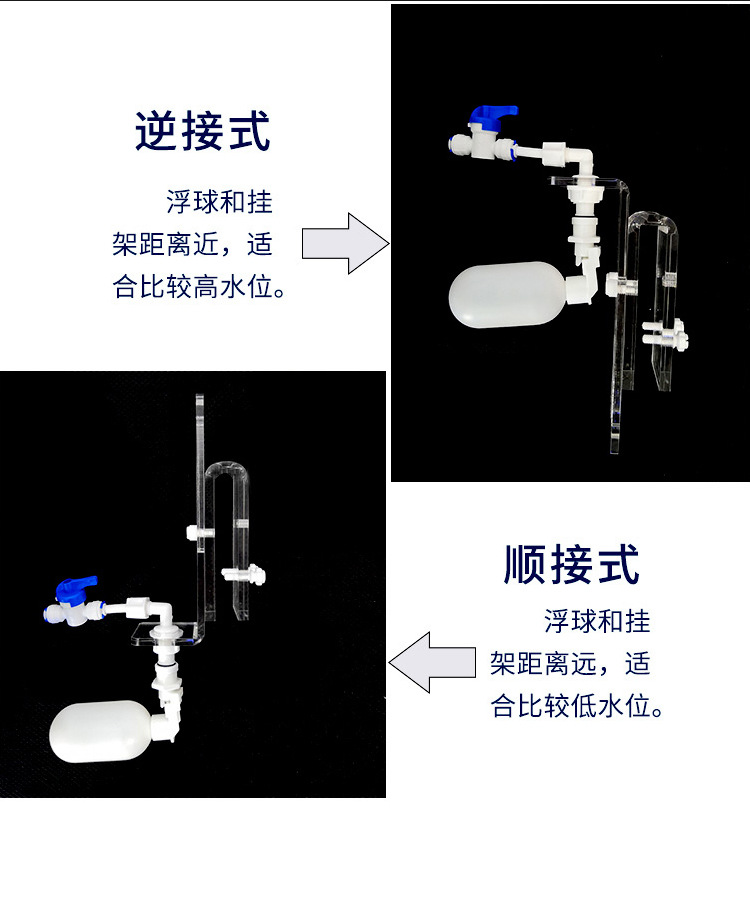 逆接式

浮球和挂架距离近，适合比较高水位。

顺接式

浮球和挂架距离远，适合比较低水位。