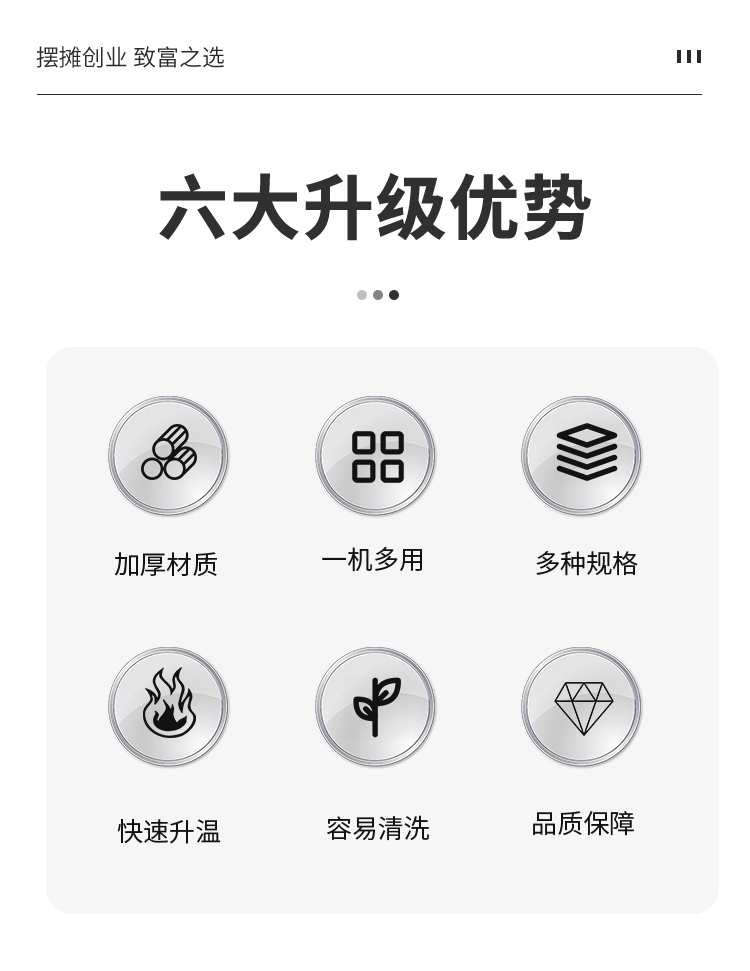 摆摊创业 致富之选

六大升级优势

加厚材质

一机多用

多种规格

快速升温

容易清洗

品质保障