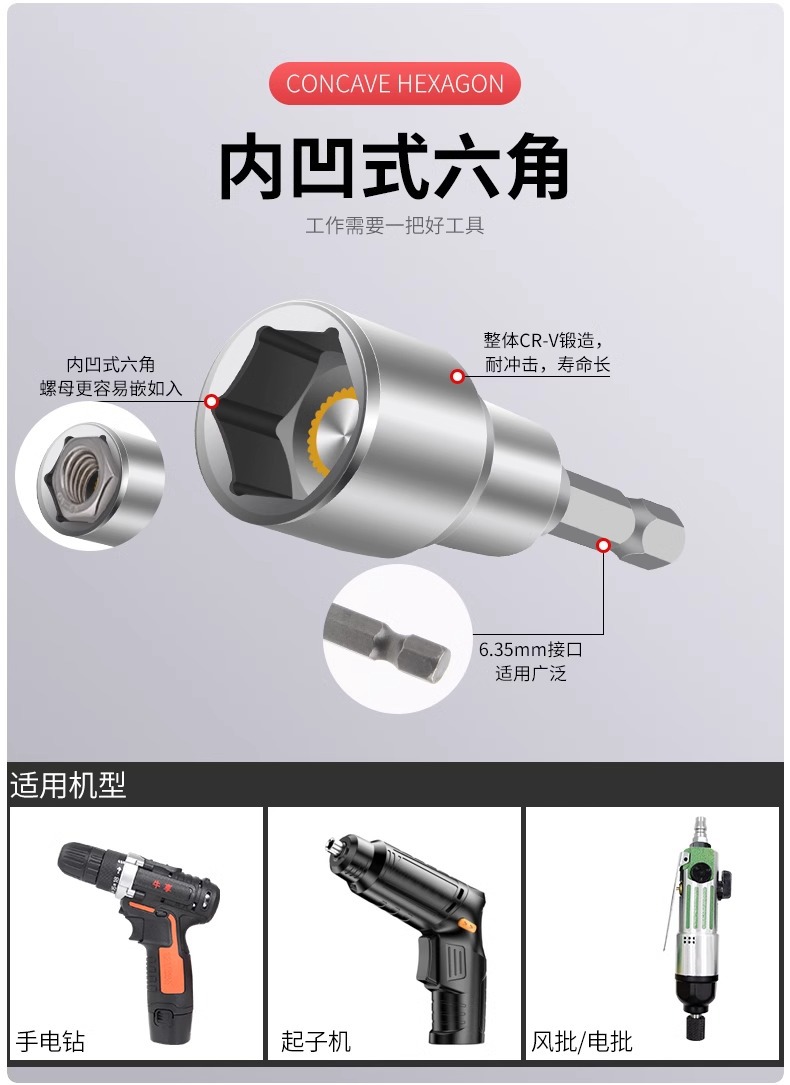 CONCAVE HEXAGON

内凹式六角

工作需要一把好工具

内凹式六角
螺母更容易嵌如入

整体CR-V锻造，
耐冲击，寿命长

6.35mm接口
适用广泛

适用机型

手电钻

起子机

风批/电批