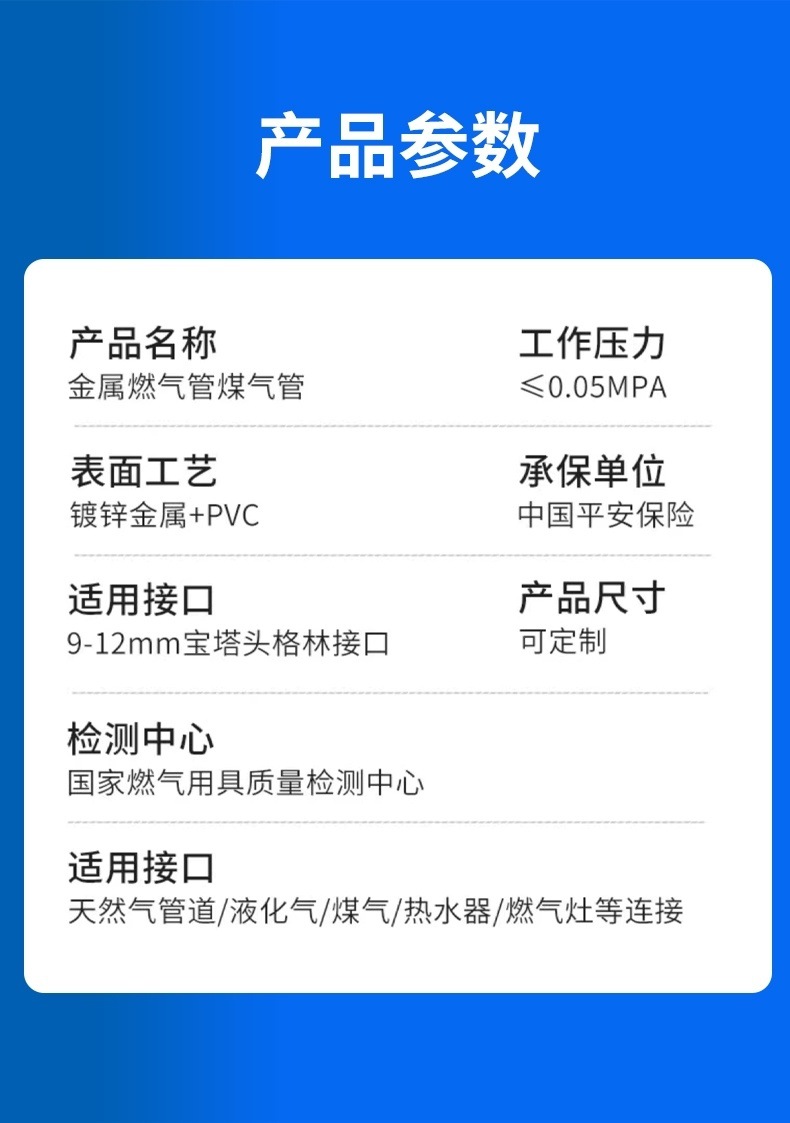 产品参数

产品名称
金属燃气管煤气管

工作压力
≤0.05MPA

表面工艺
镀锌金属+PVC

承保单位
中国平安保险

适用接口
9-12mm宝塔头格林接口

产品尺寸
可定制

检测中心
国家燃气用具质量检测中心

适用接口
天然气管道/液化气/煤气/热水器/燃气灶等连接