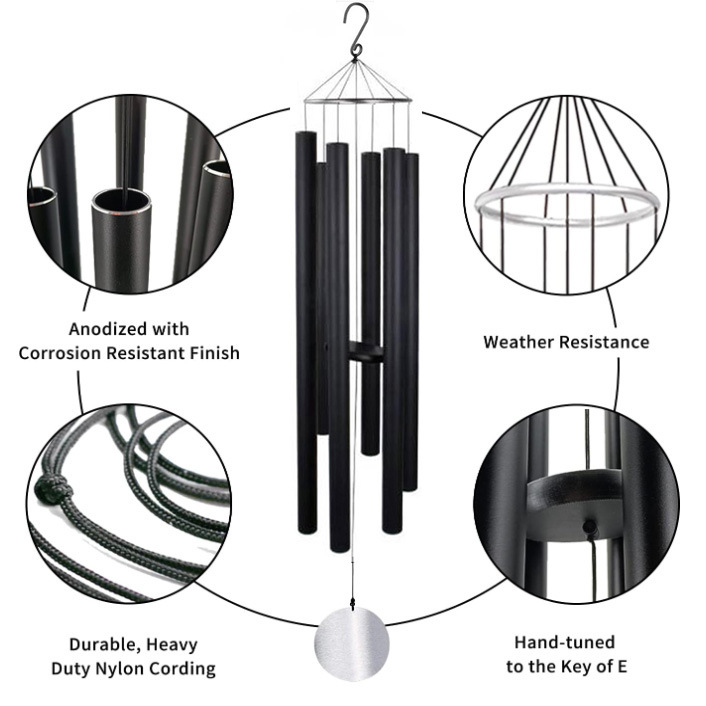 Anodized with Corrosion Resistant Finish

Weather Resistance

Durable, Heavy Duty Nylon Cording

Hand-tuned to the Key of E