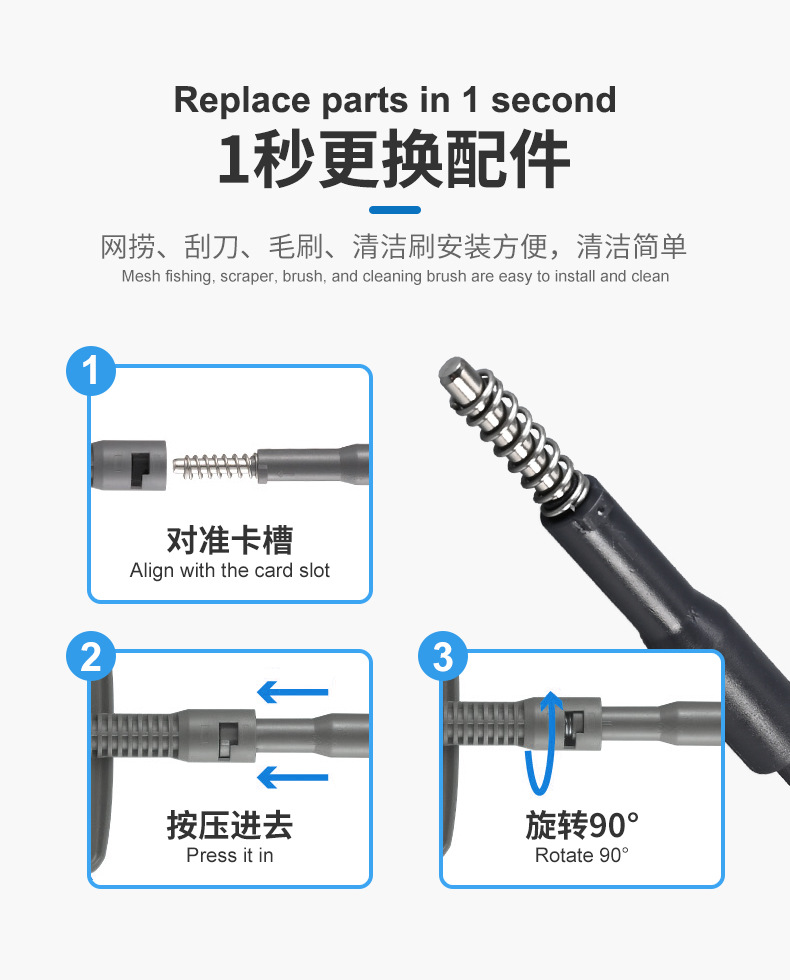 Replace parts in 1 second
1秒更换配件

网捞、刮刀、毛刷、清洁刷安装方便，清洁简单
Mesh fishing, scraper, brush, and cleaning brush are easy to install and clean

1
对准卡槽
Align with the card slot

2
按压进去
Press it in

3
旋转90°
Rotate 90°