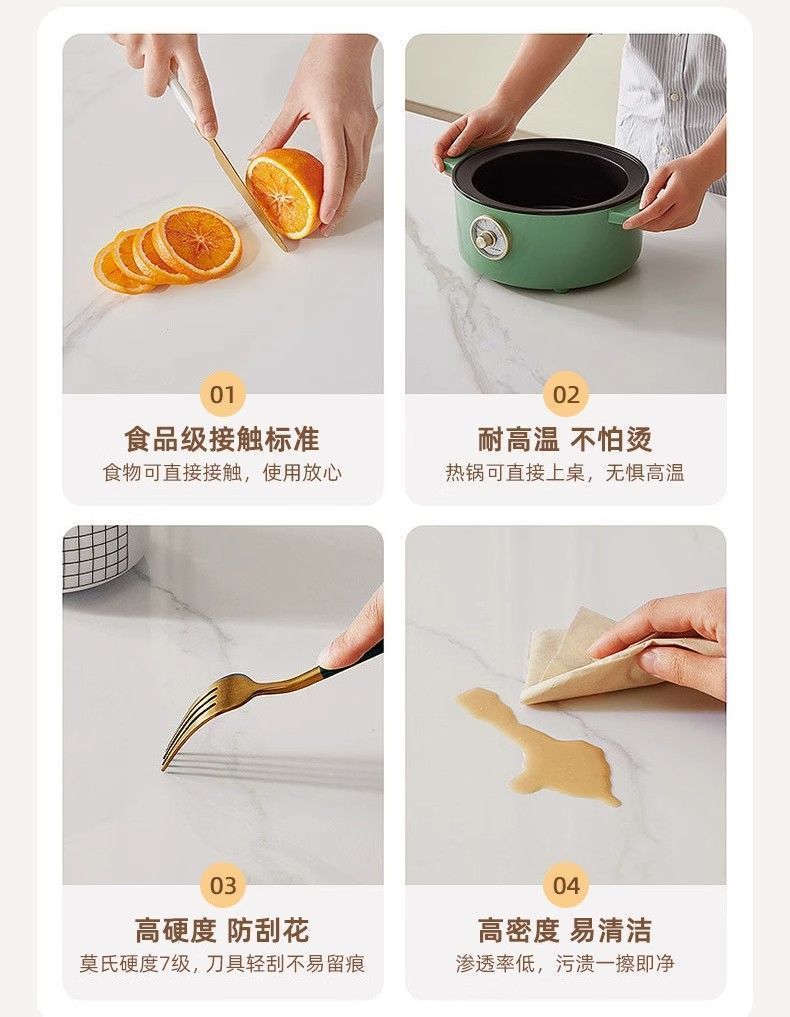 01
食品级接触标准
食物可直接接触，使用放心

02
耐高温 不怕烫
热锅可直接上桌，无惧高温

03
高硬度 防刮花
莫氏硬度7级，刀具轻刮不易留痕

04
高密度 易清洁
渗透率低，污渍一擦即净