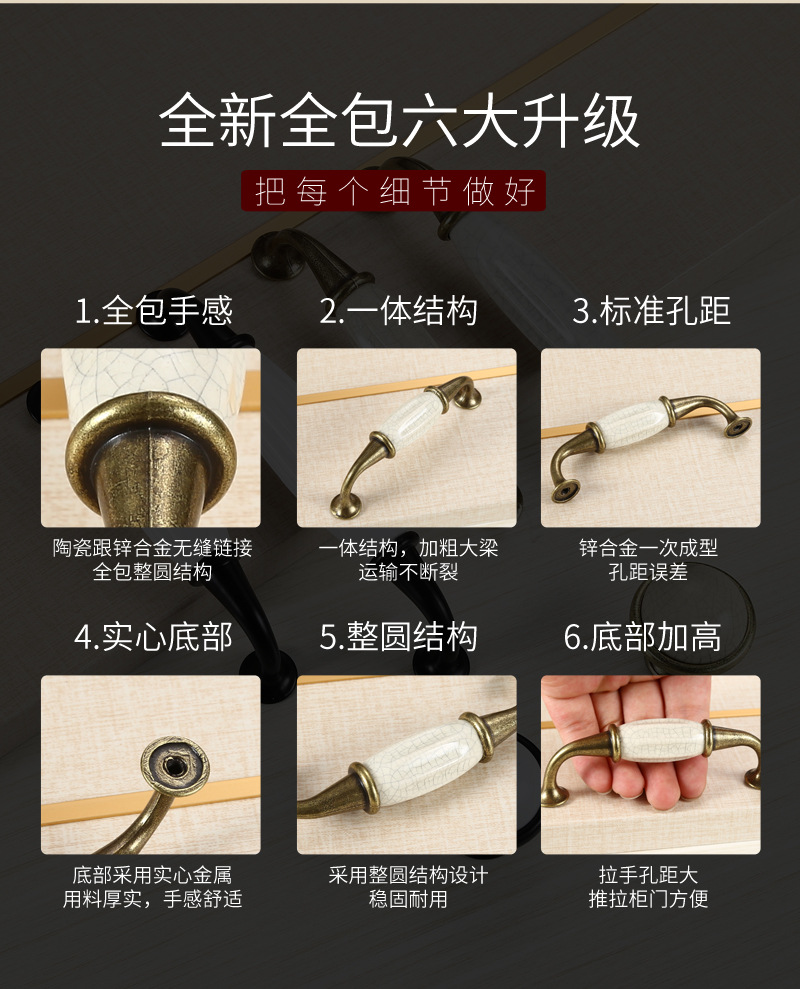 全新全包六大升级

把每个细节做好

1.全包手感

陶瓷跟锌合金无缝链接
全包整圆结构

2.一体结构

一体结构，加粗大梁
运输不断裂

3.标准孔距

锌合金一次成型
孔距误差

4.实心底部

底部采用实心金属
用料厚实，手感舒适

5.整圆结构

采用整圆结构设计
稳固耐用

6.底部加高

拉手孔距大
推拉柜门方便