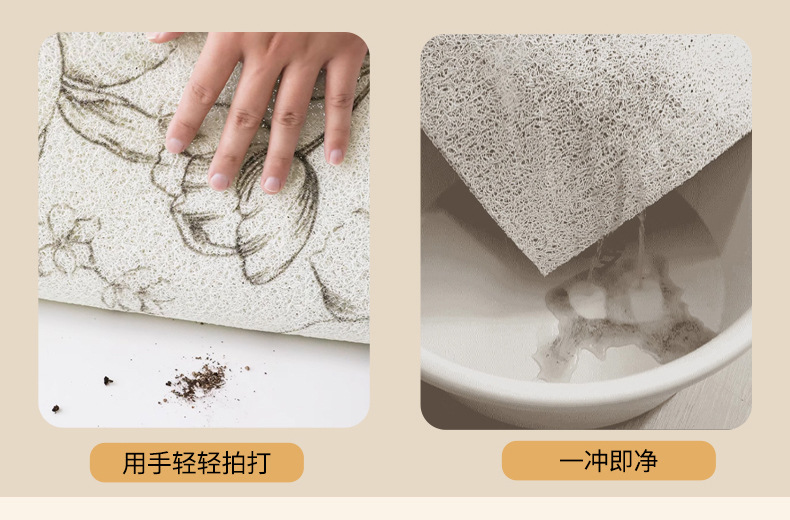 用手轻轻拍打

一冲即净