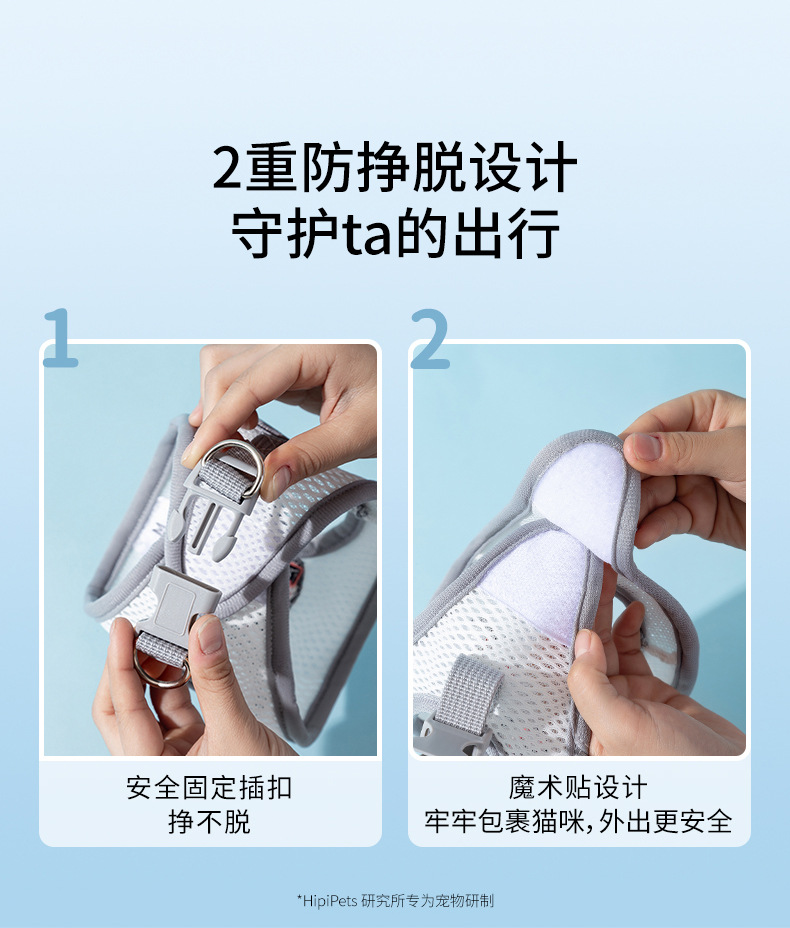 2重防挣脱设计
守护ta的出行

1

安全固定插扣
挣不脱

2

魔术贴设计
牢牢包裹猫咪,外出更安全

*HipiPets 研究所专为宠物研制