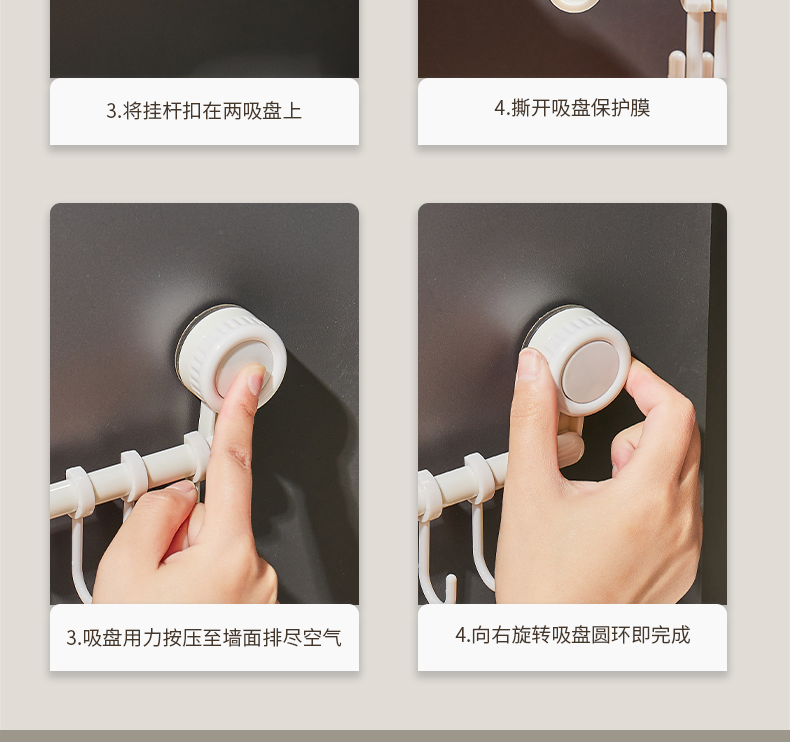 3.将挂杆扣在两吸盘上

4.撕开吸盘保护膜

3.吸盘用力按压至墙面排尽空气

4.向右旋转吸盘圆环即完成