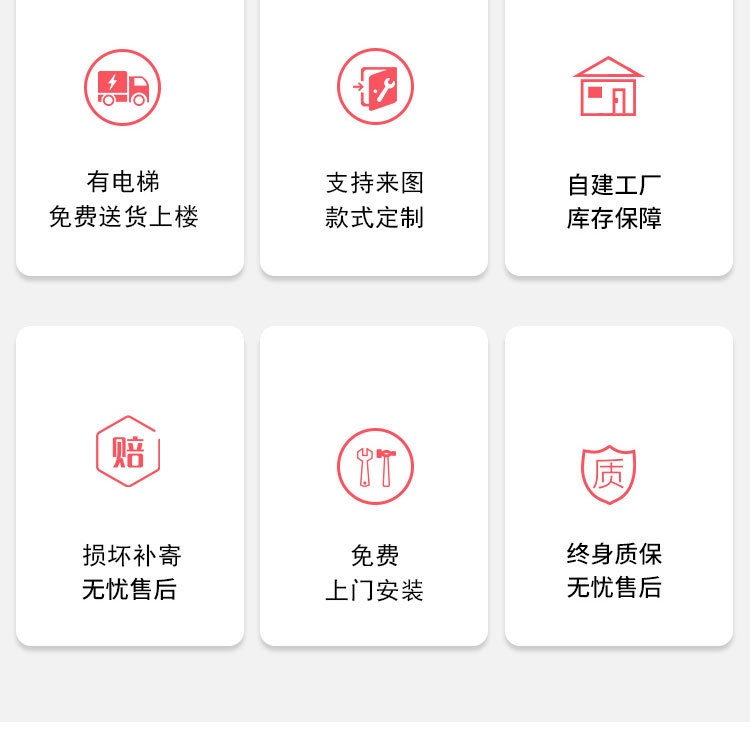 有电梯
免费送货上楼

支持来图
款式定制

自建工厂
库存保障

赔

损坏补寄
无忧售后

免费
上门安装

质

终身质保
无忧售后