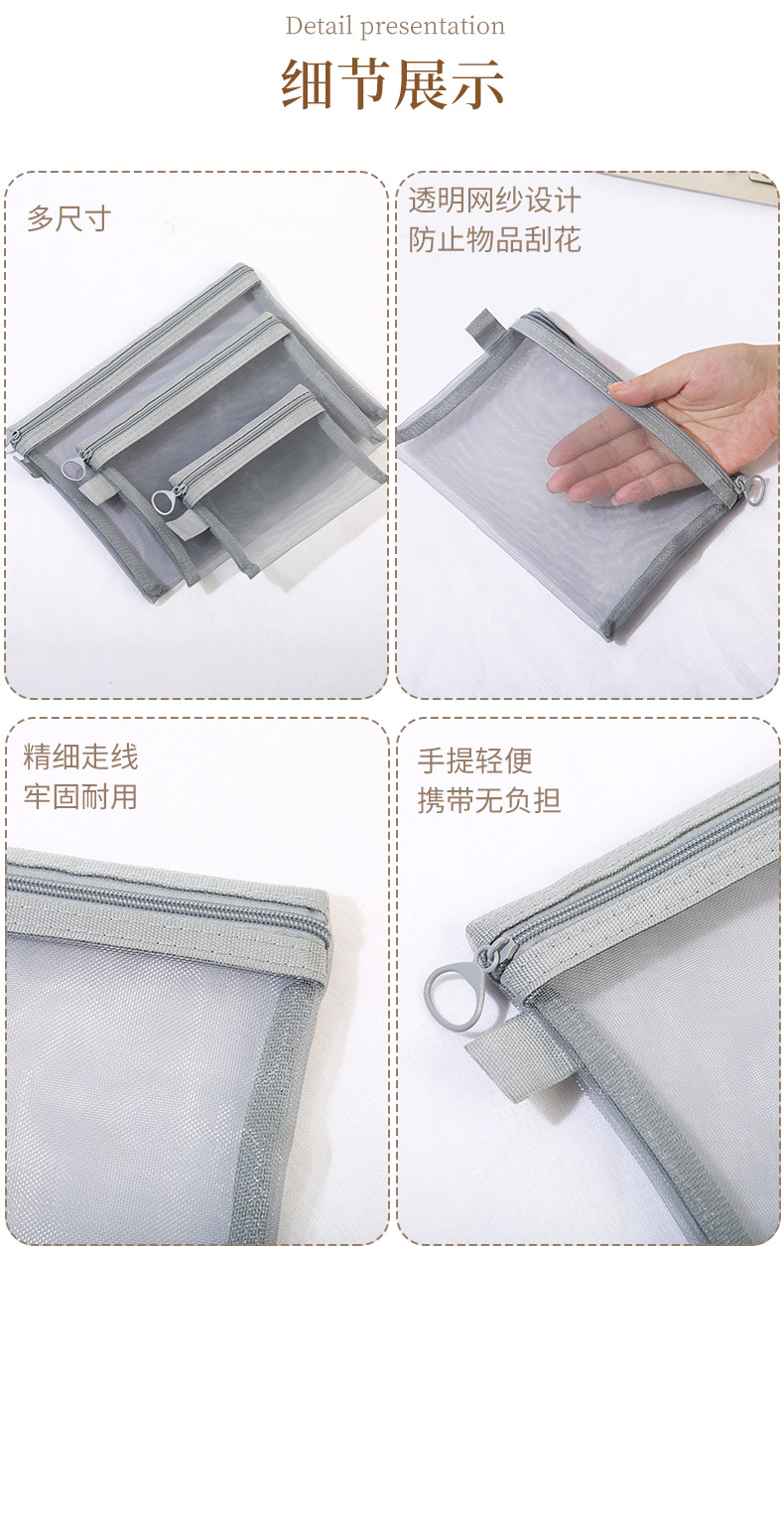 Detail presentation

细节展示

多尺寸

透明网纱设计
防止物品刮花

精细走线
牢固耐用

手提轻便
携带无负担